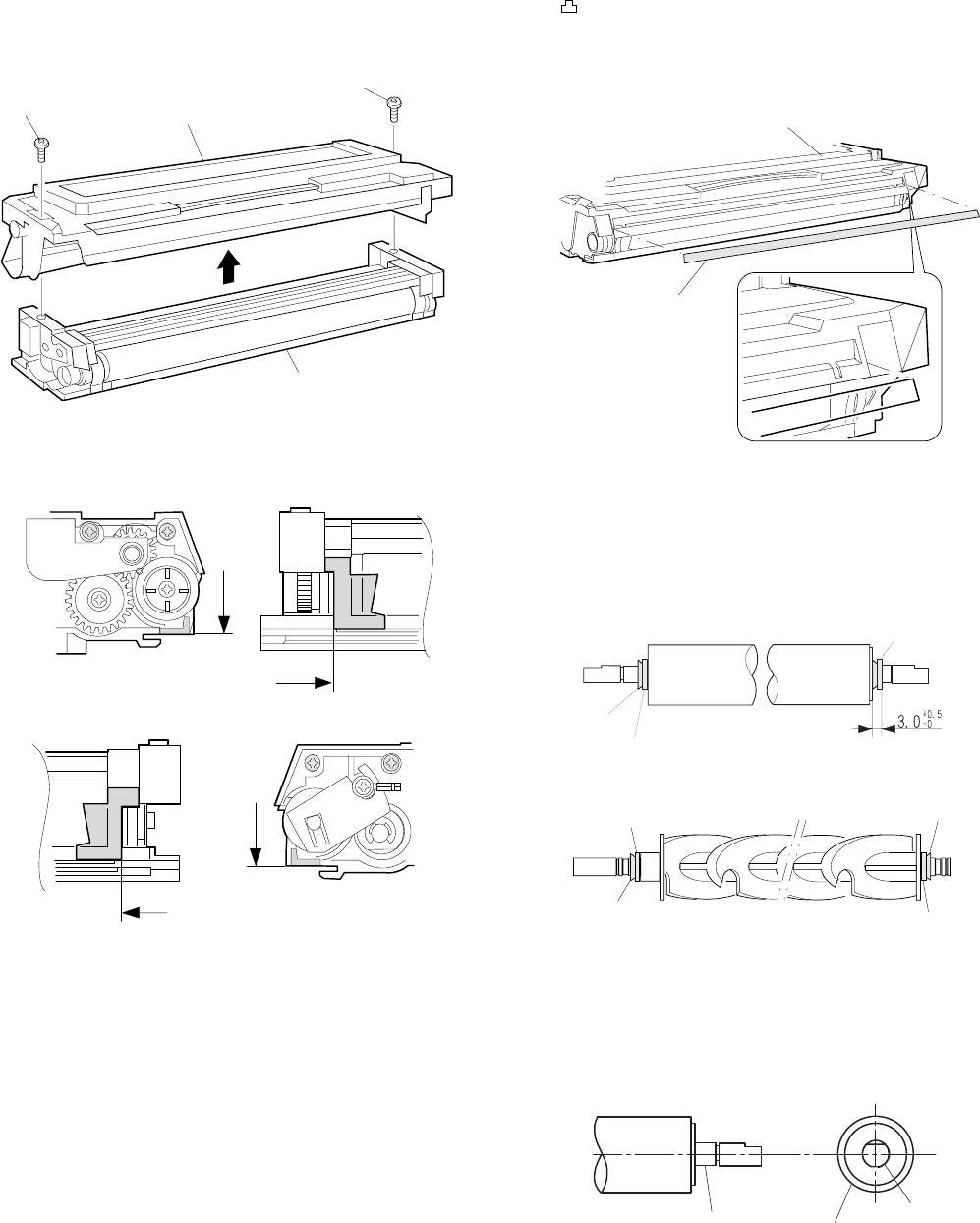 $3.0^{+0.5}_{-0}$