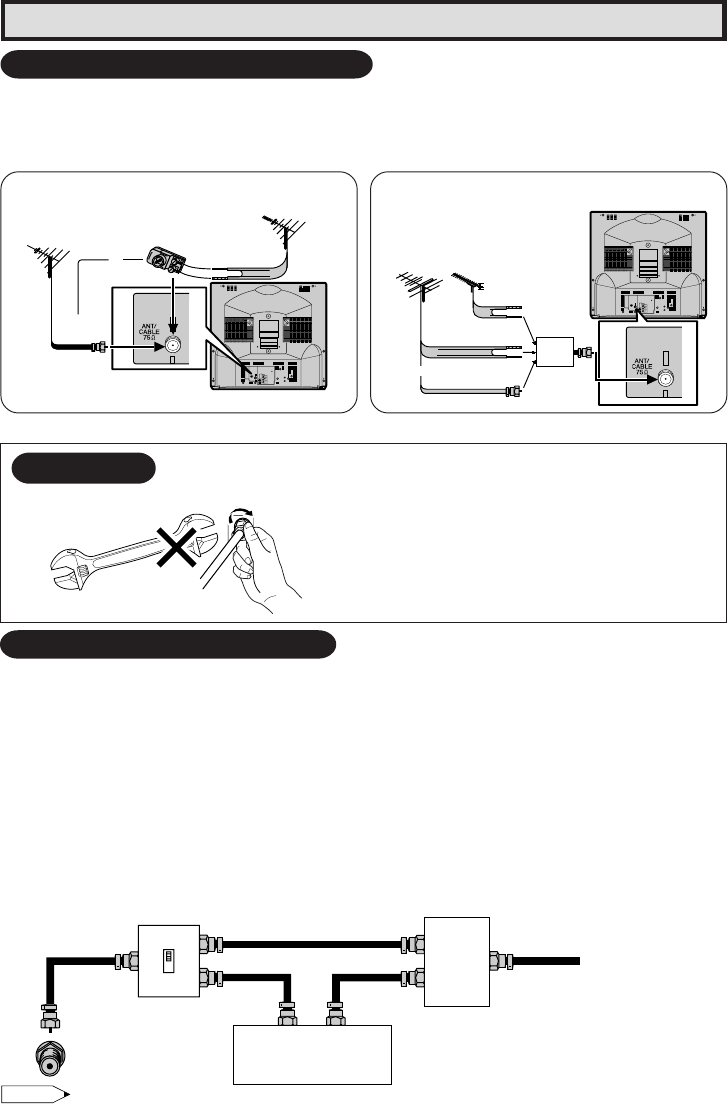 ANT/
CABLE
75Ω

ANT/
CABLE
75Ω