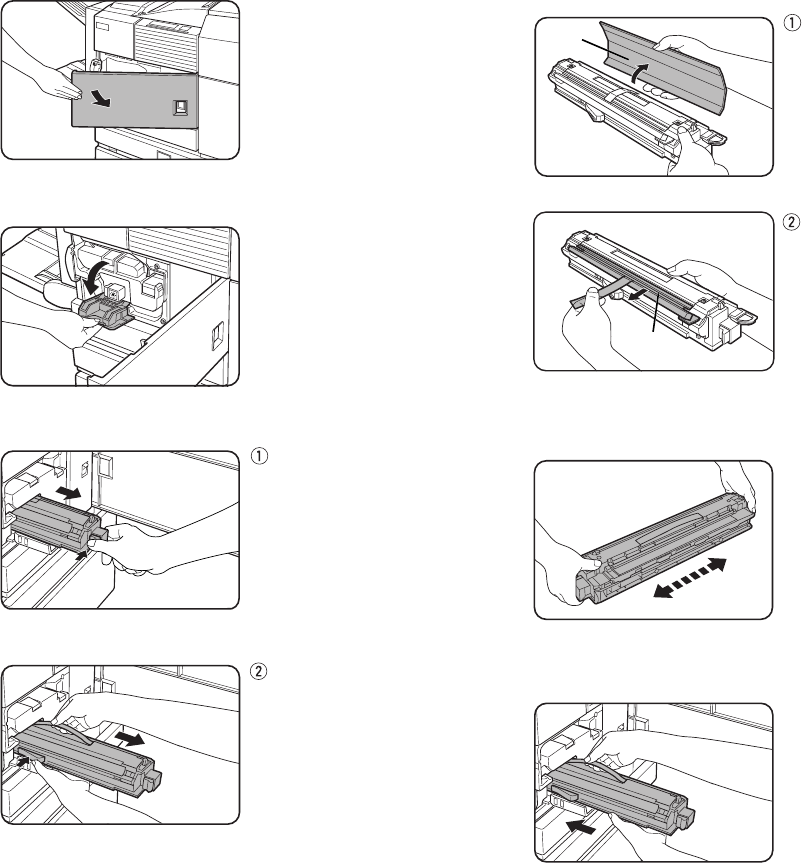 ①

②

①

②