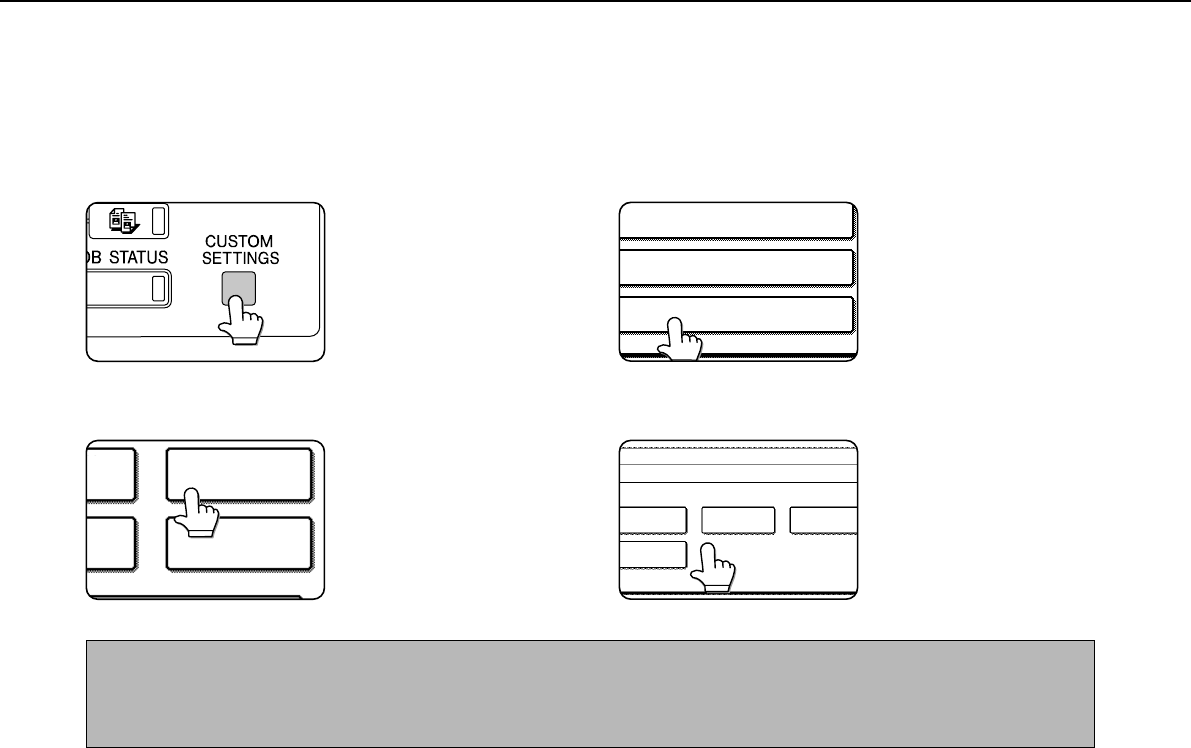 OB STATUS

CUSTOM SETTINGS