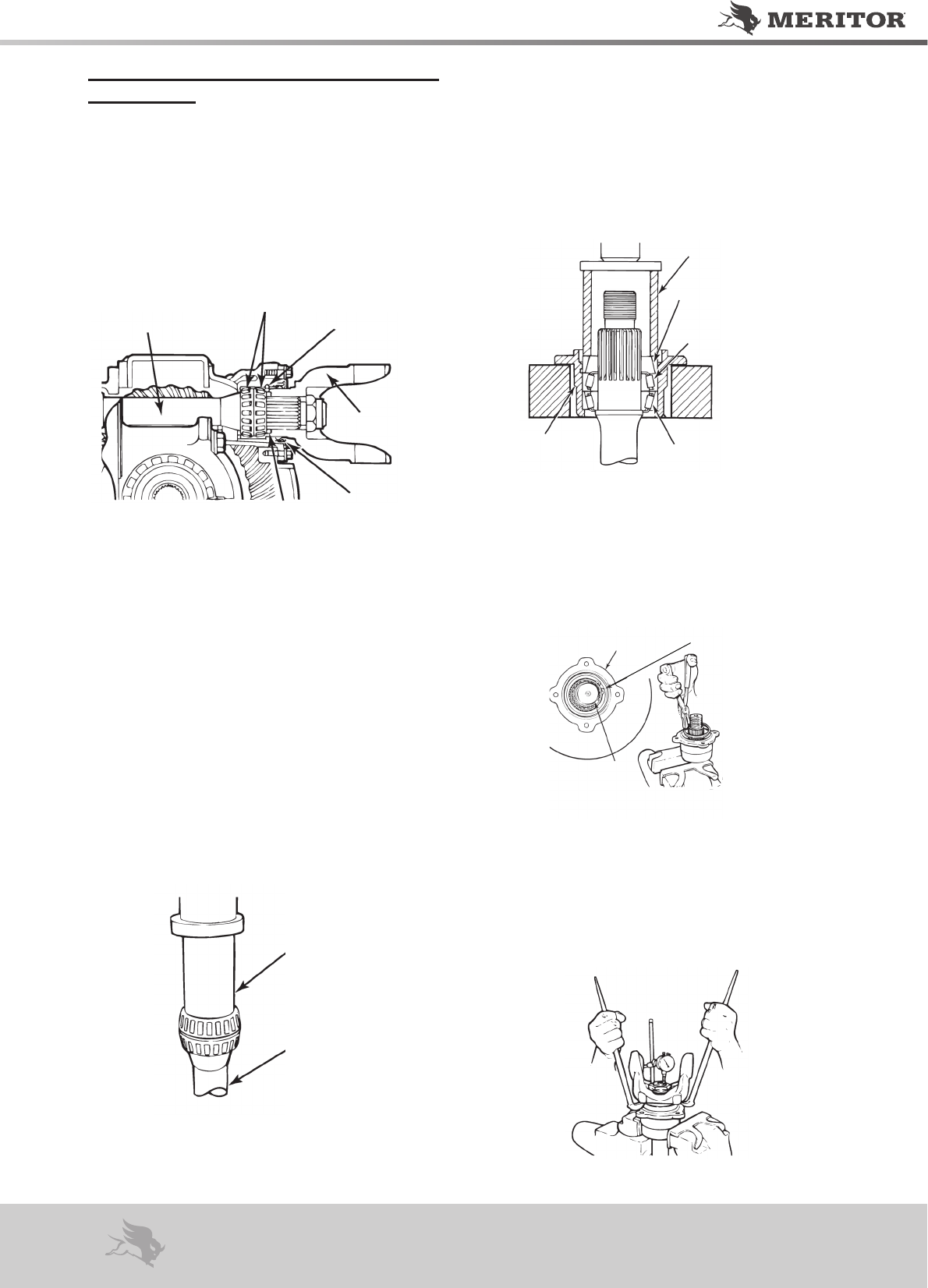 MERITOR