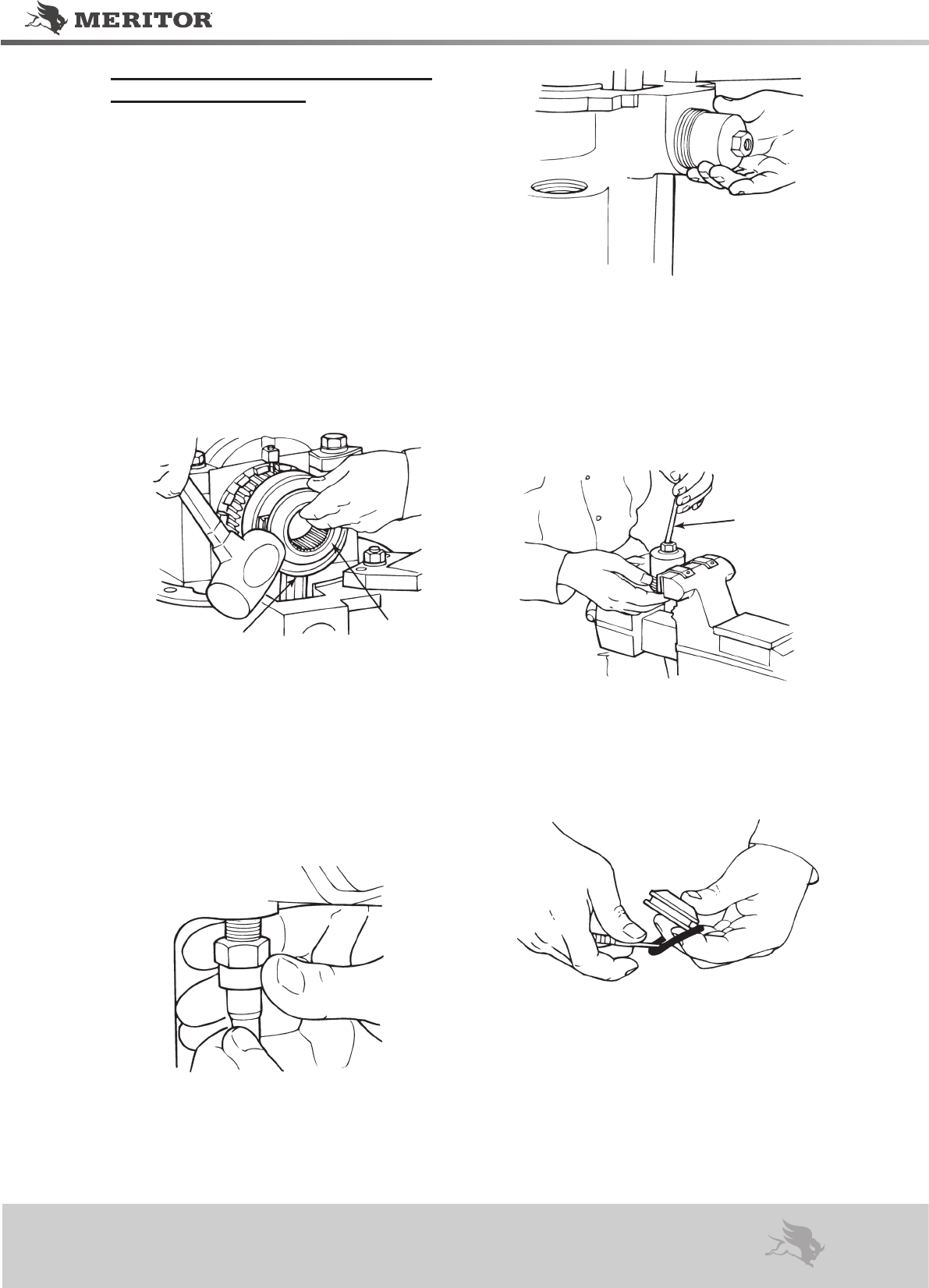 MERITOR