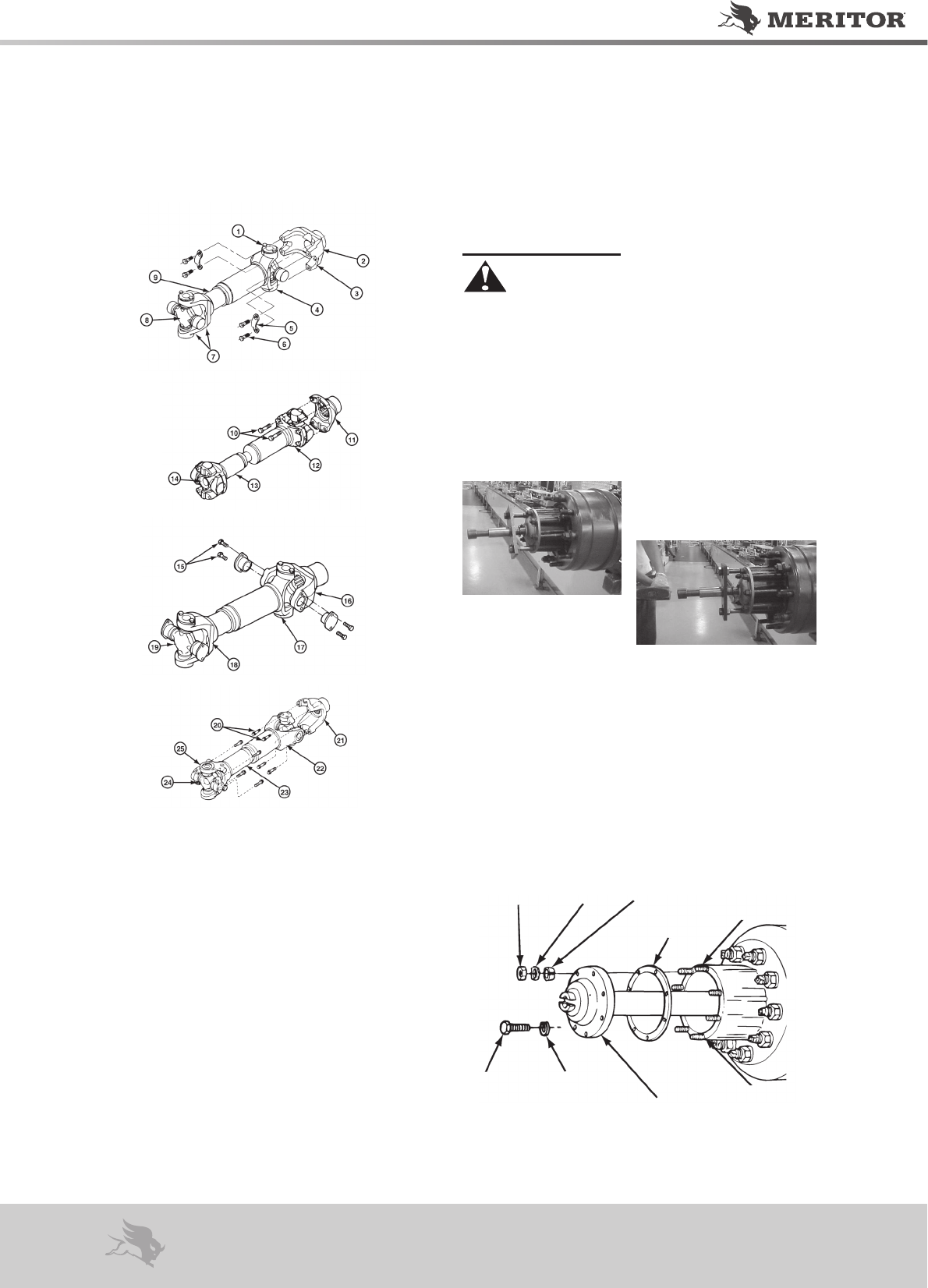 MERITOR

1
2
3
4
5
6
7
8
9

10
11
12
13
14

15
16
17
18
19

20
21
22
23
24
25