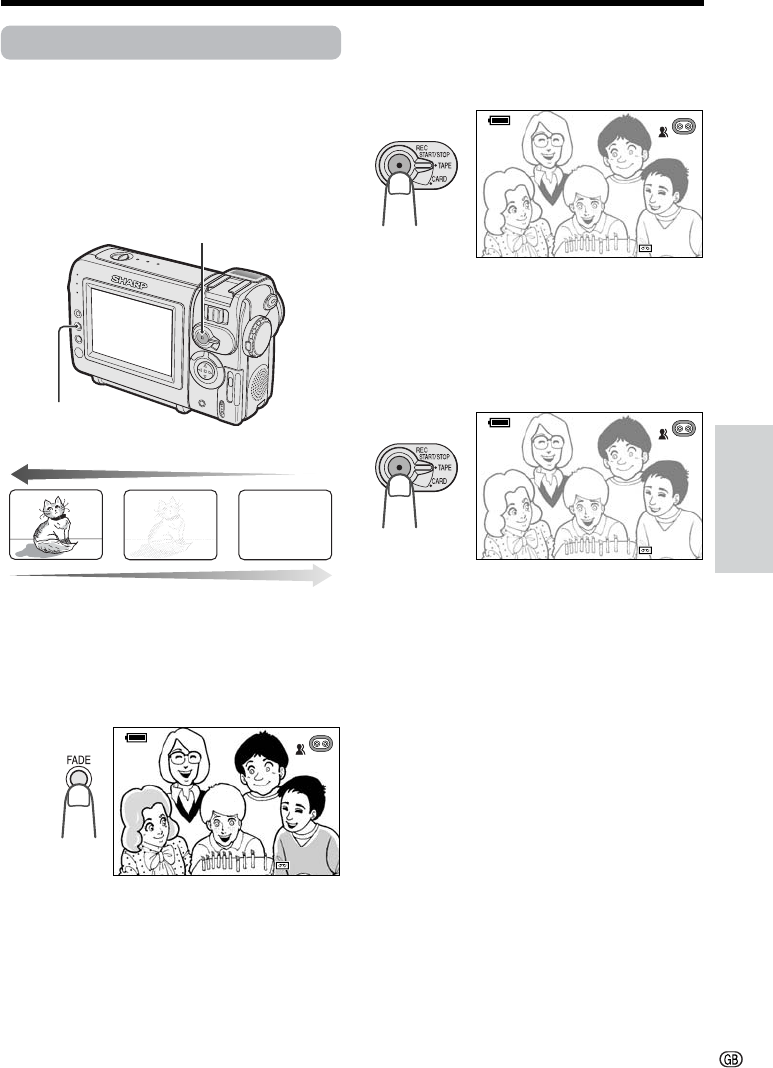 SHARP

REC
START/STOP
TAPE
CARD

REC
START/STOP
TAPE
CARD

FADE

GB