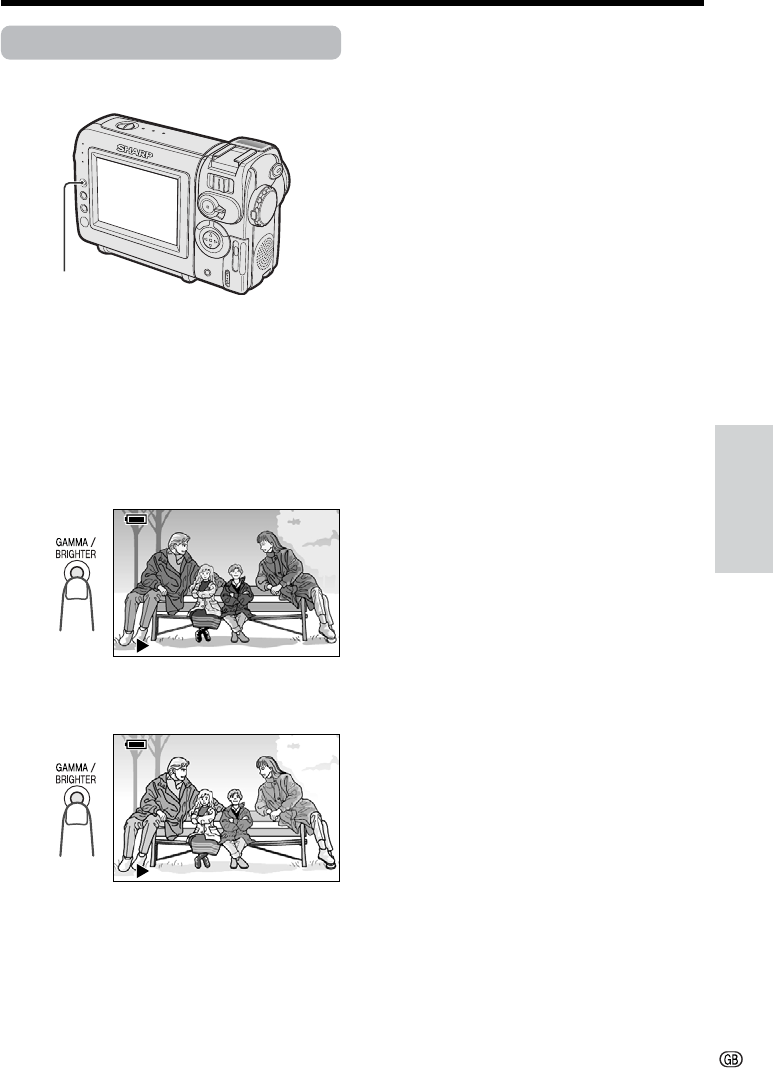 SHARP

GAMMA / BRIGHTER

GAMMA / BRIGHTER

GB