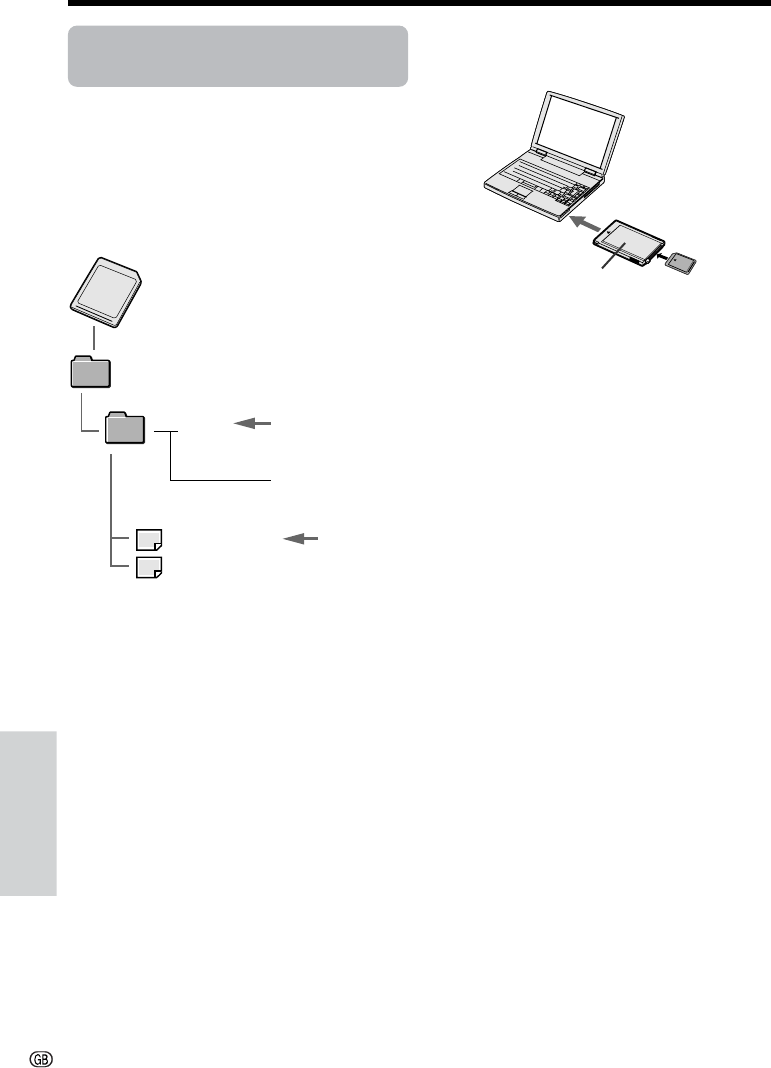 GB