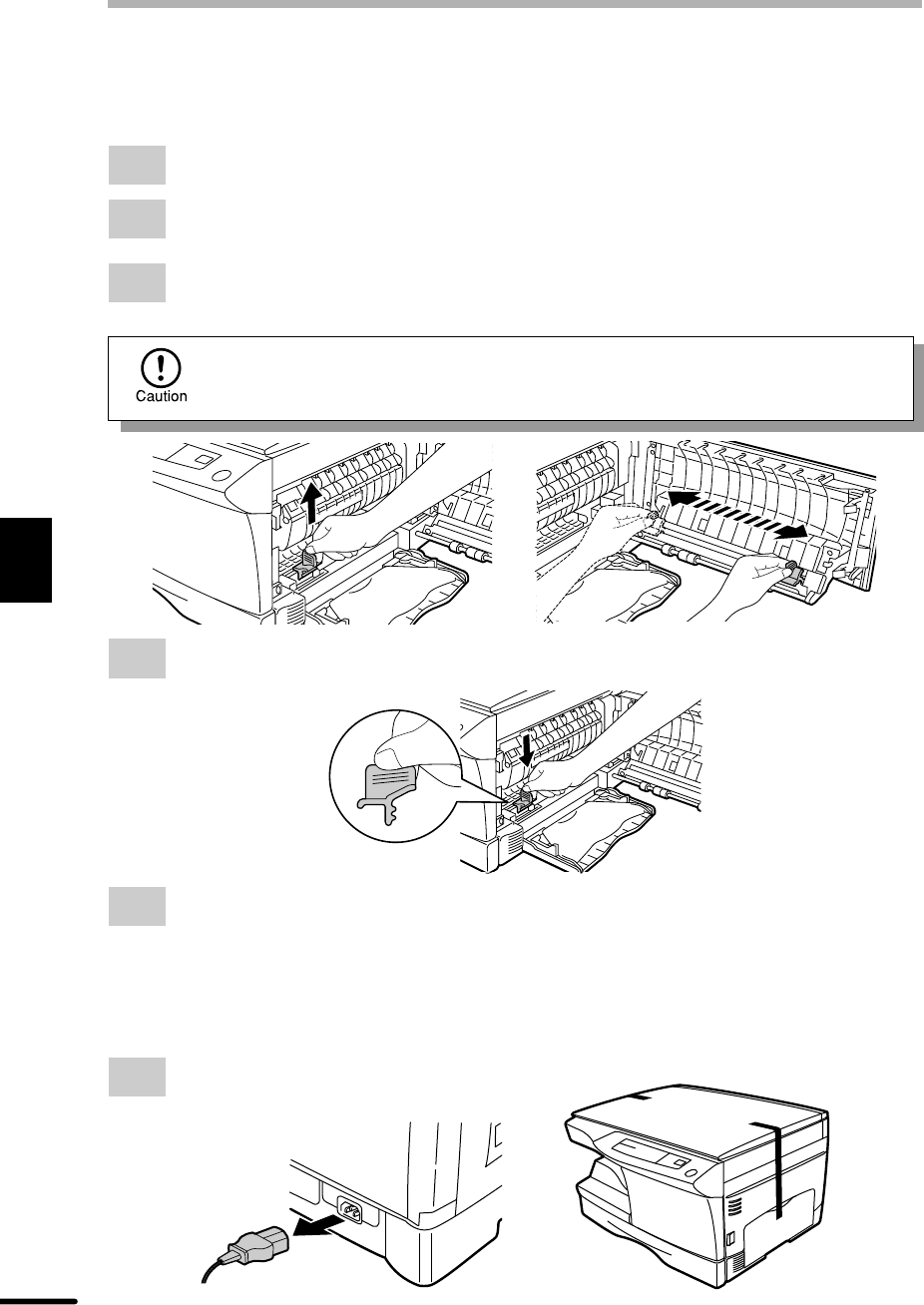 Caution