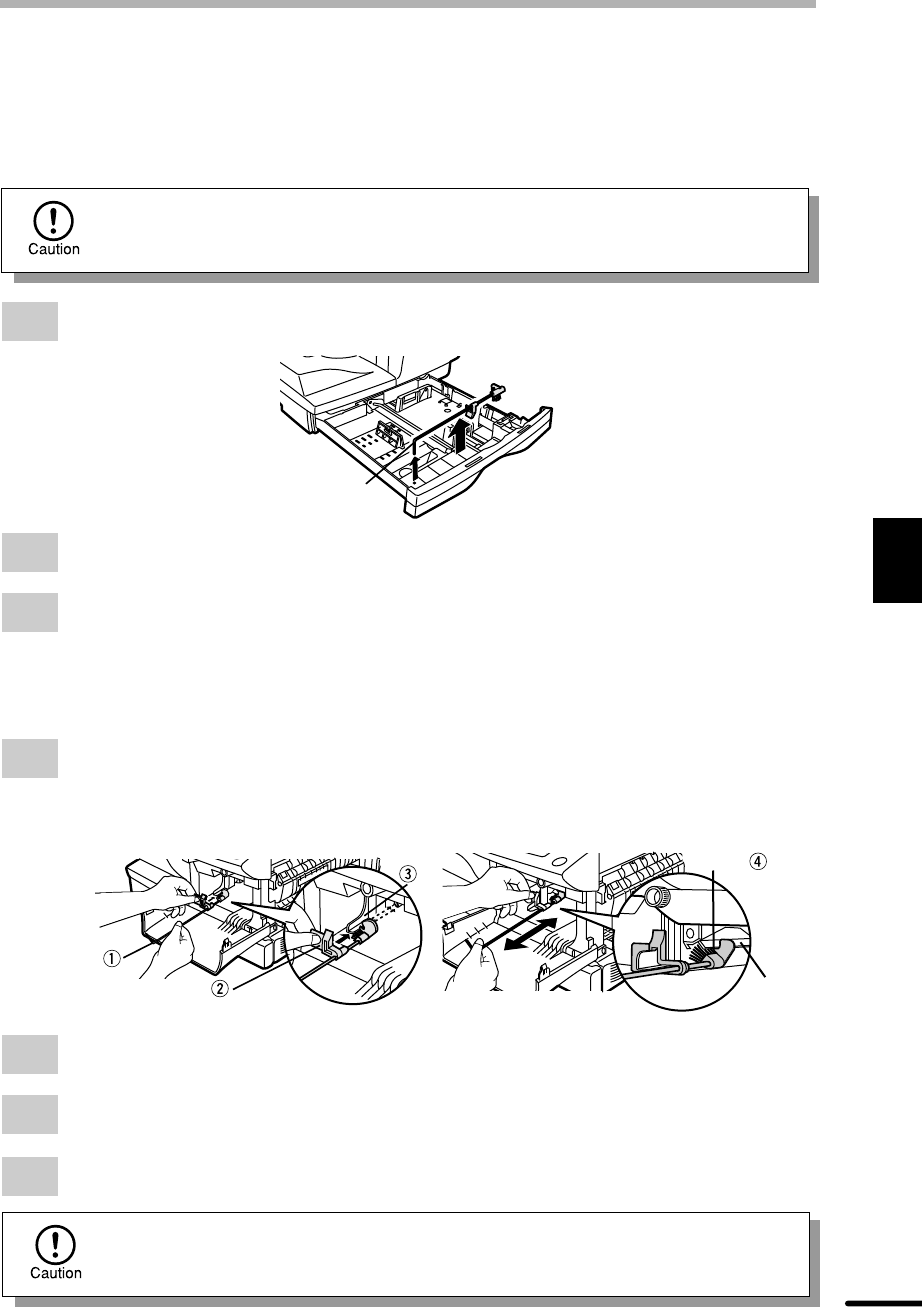 Caution

①

②

③

④

Caution