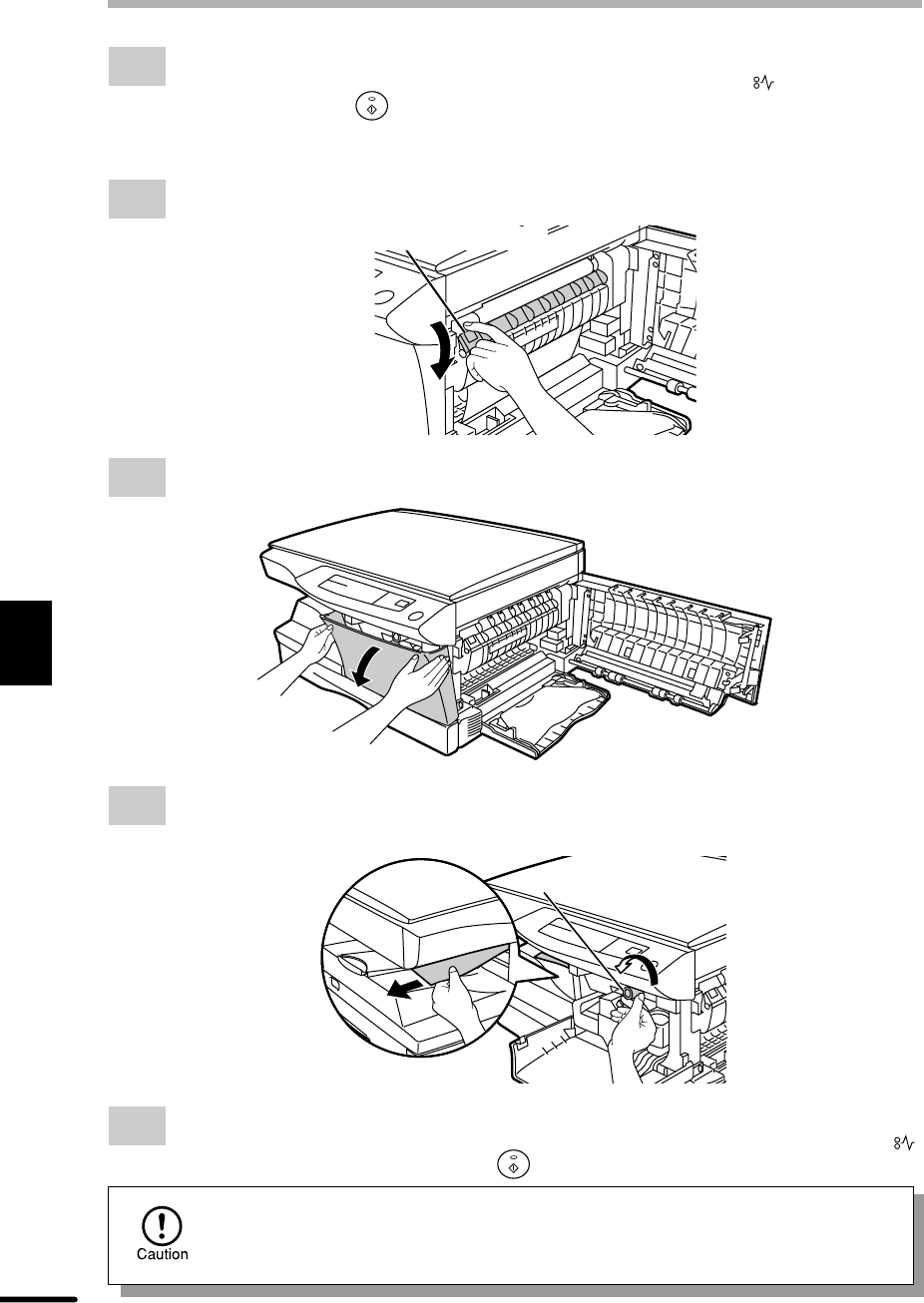 Caution