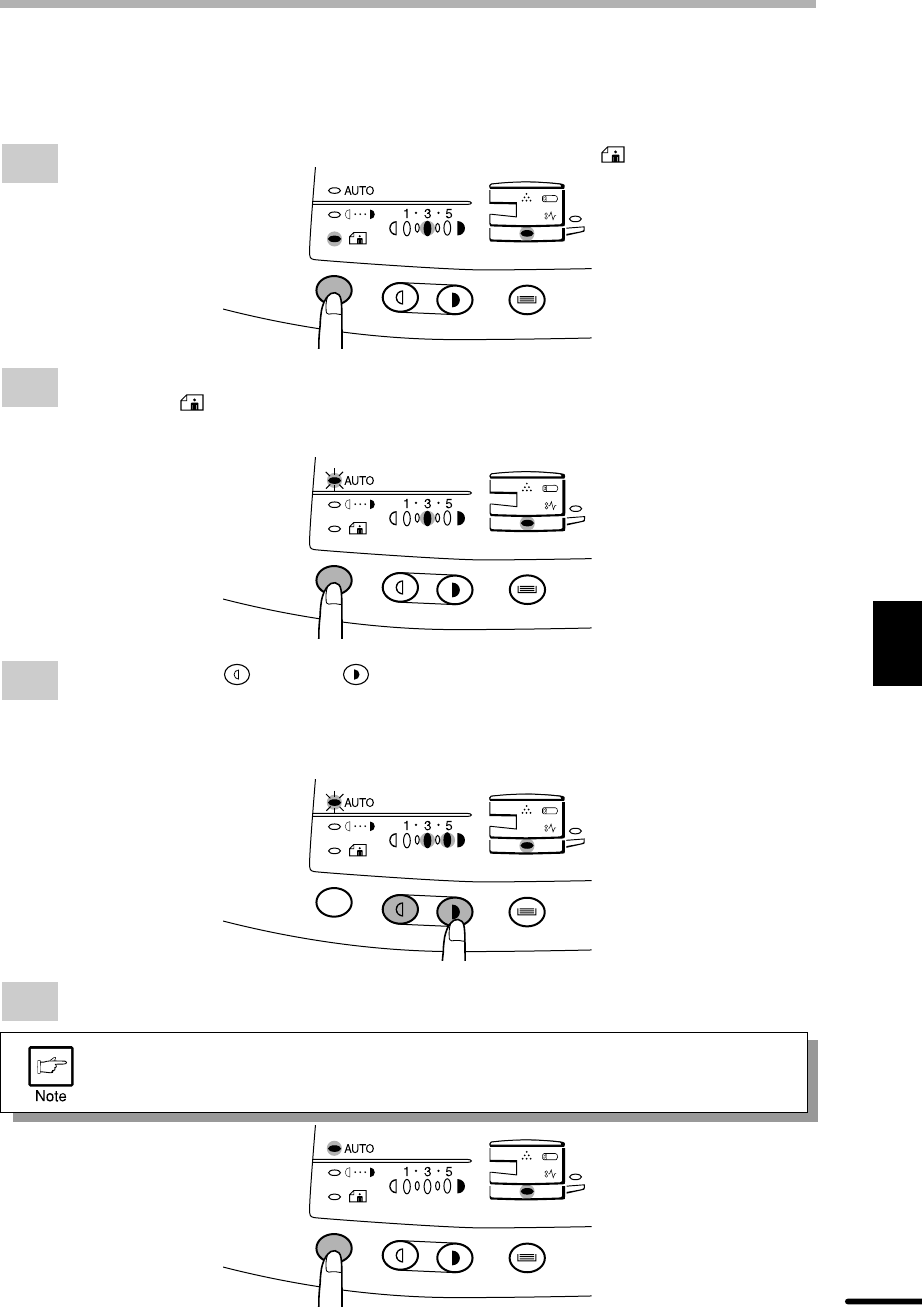 AUTO
1 · 3 · 5

AUTO
1 · 3 · 5

AUTO
1 · 3 · 5

Note

AUTO
1 · 3 · 5