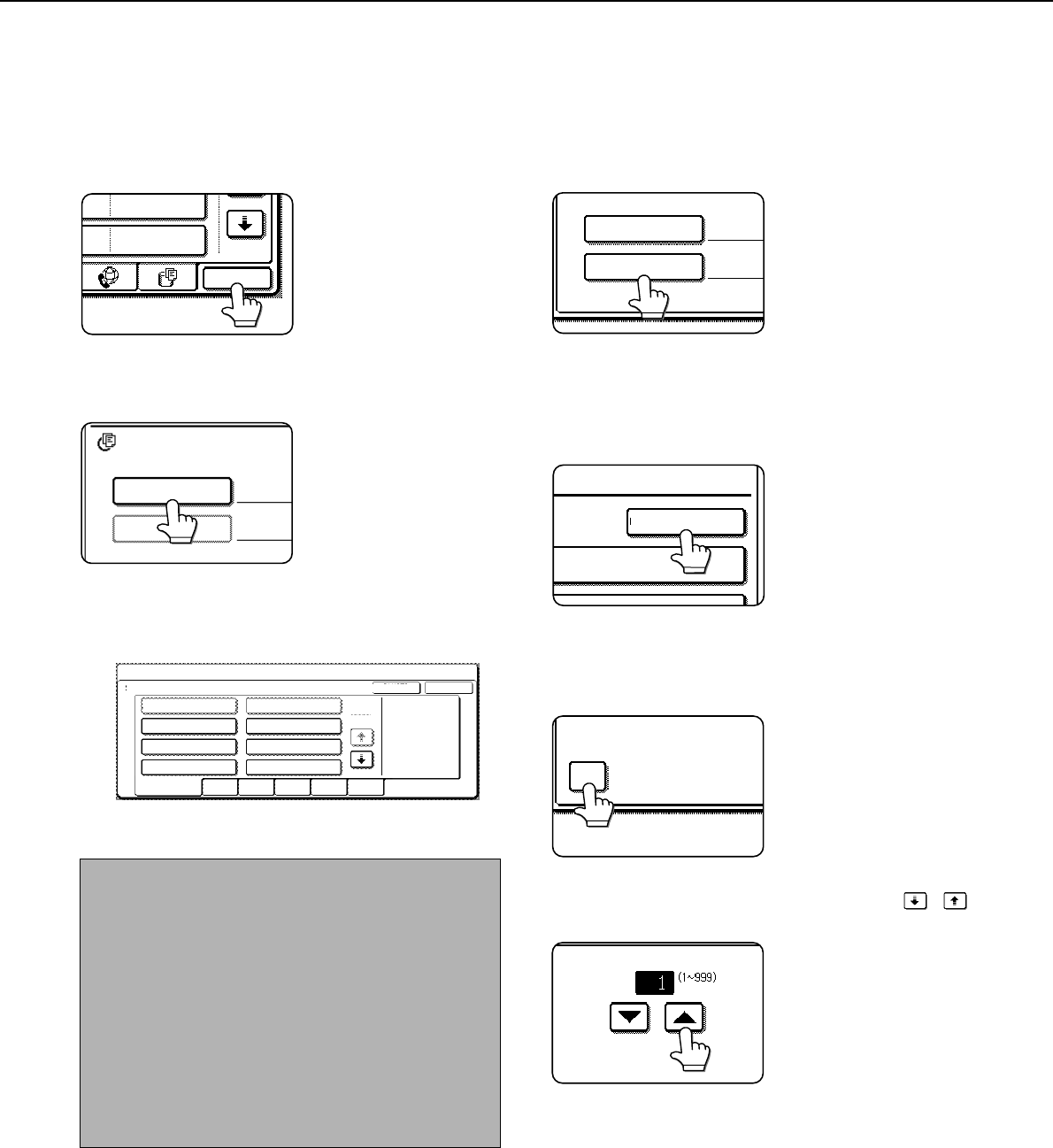 1

(1~999)