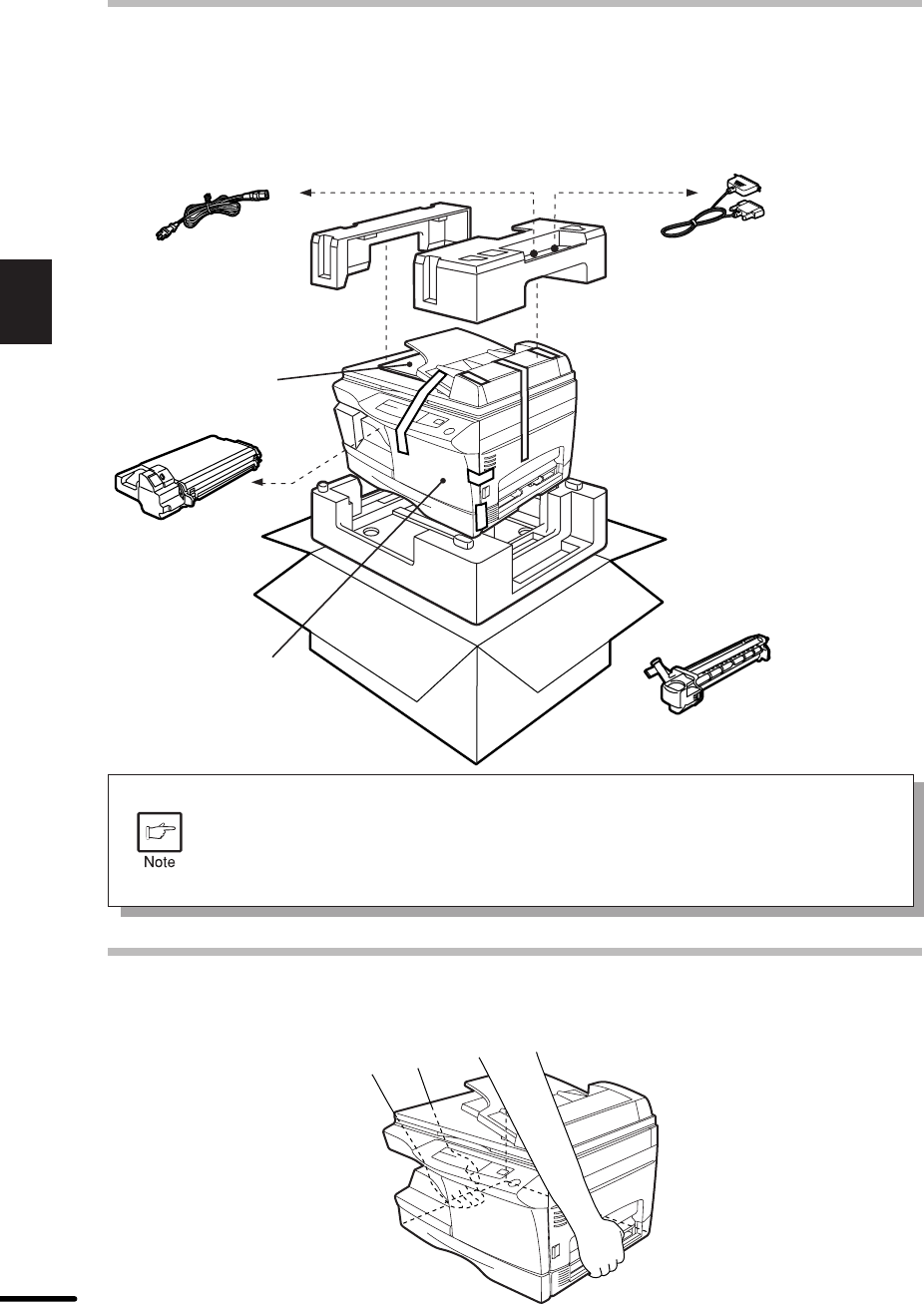 Note