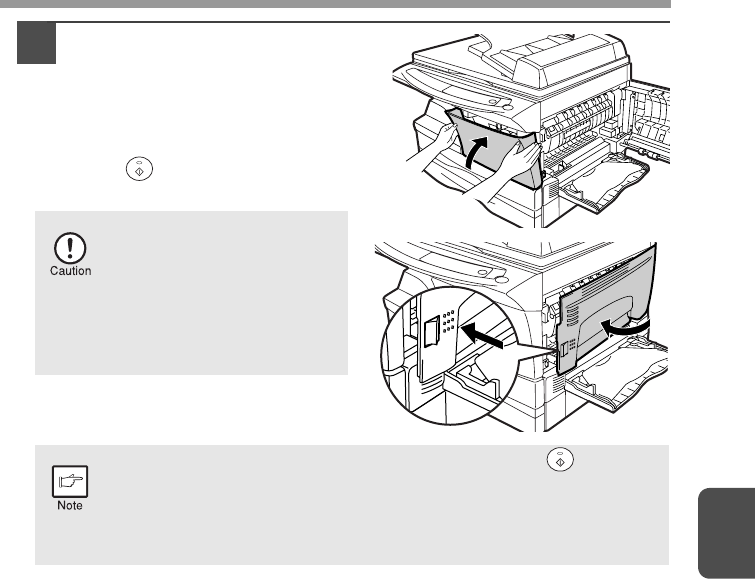 Caution

Note