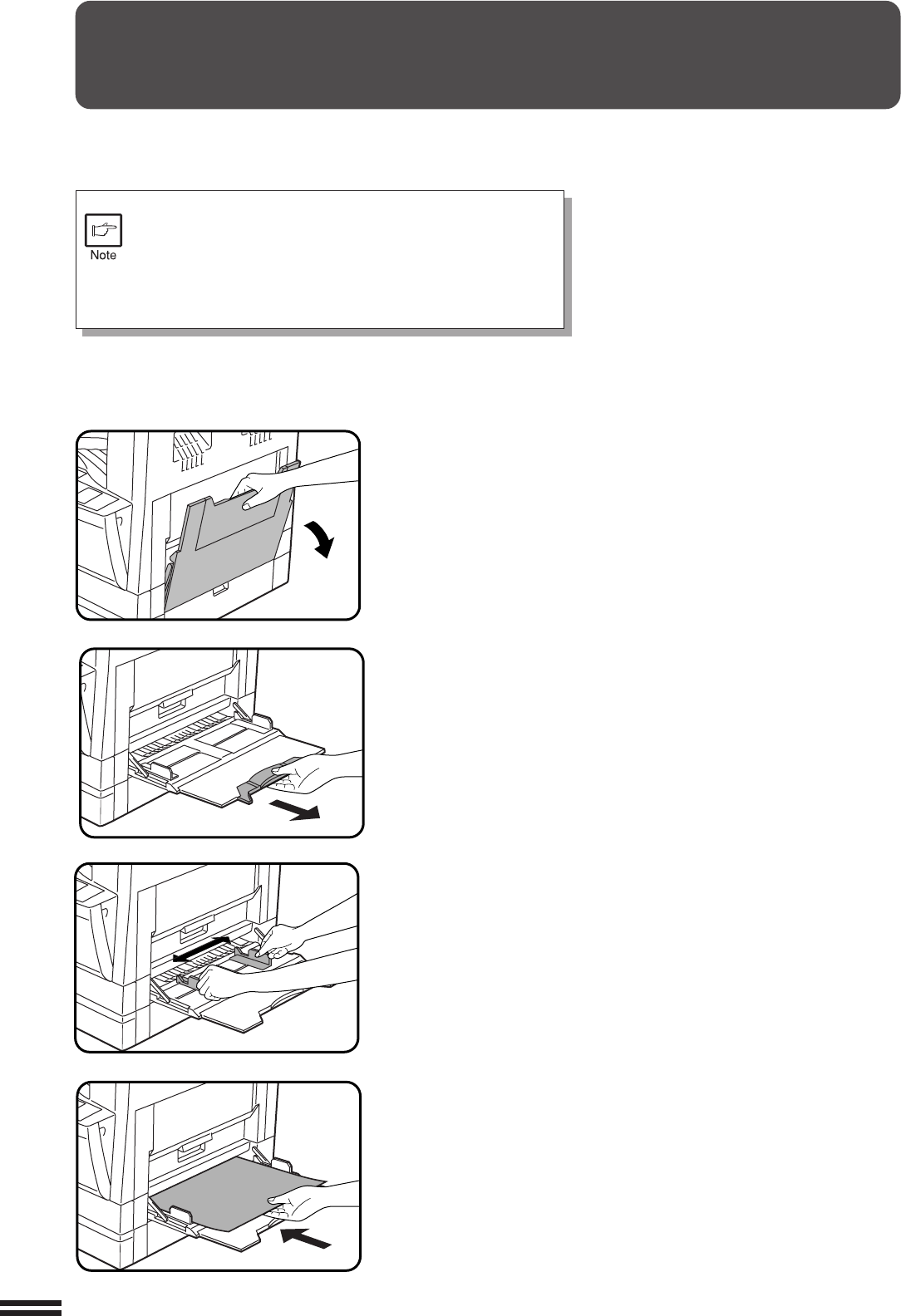 Note