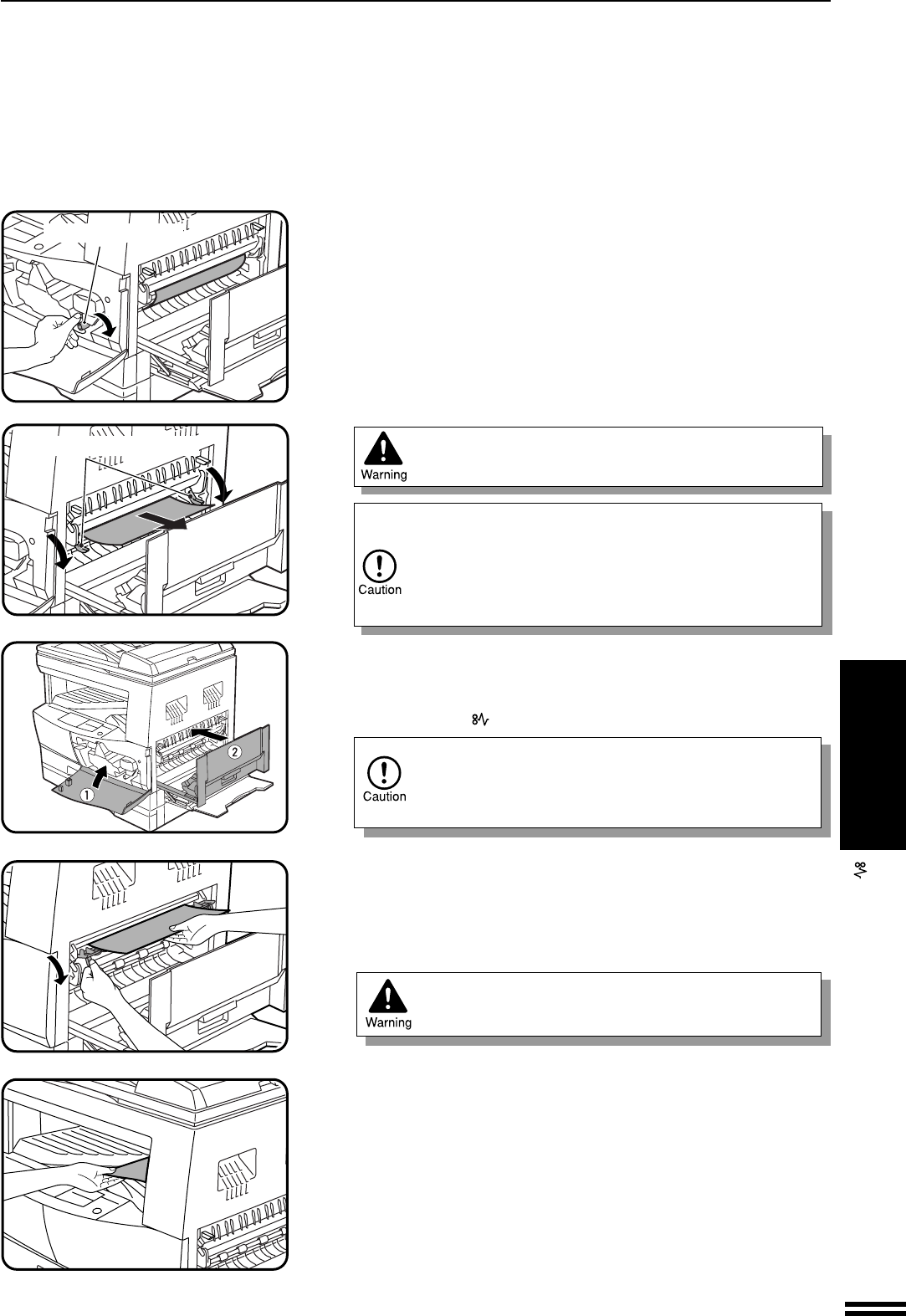 Warning

Caution

Caution

Warning