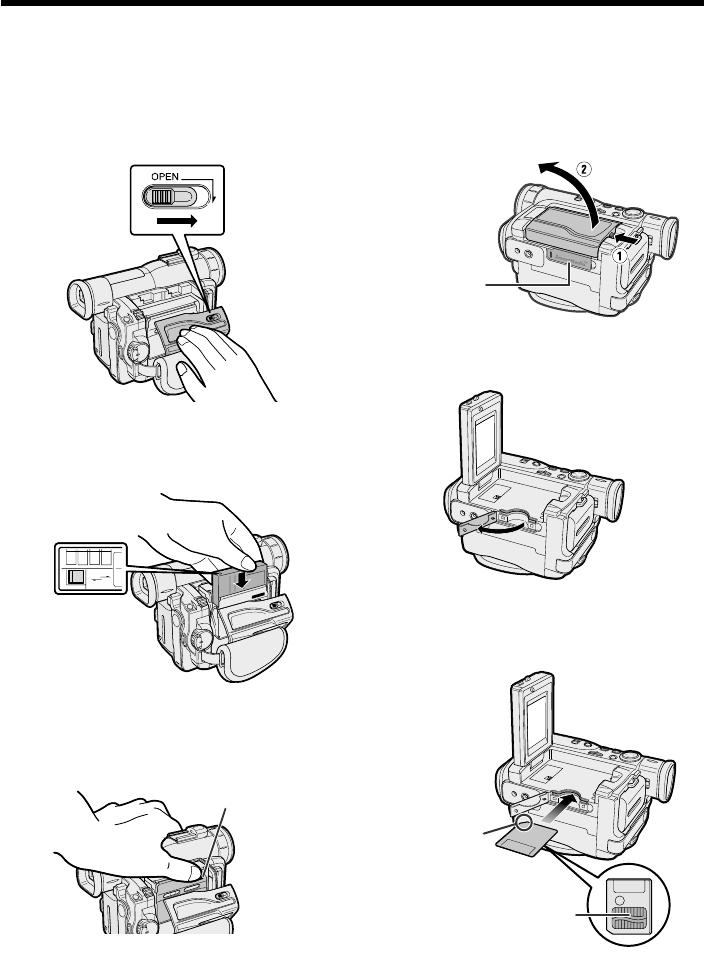 OPEN
2
1