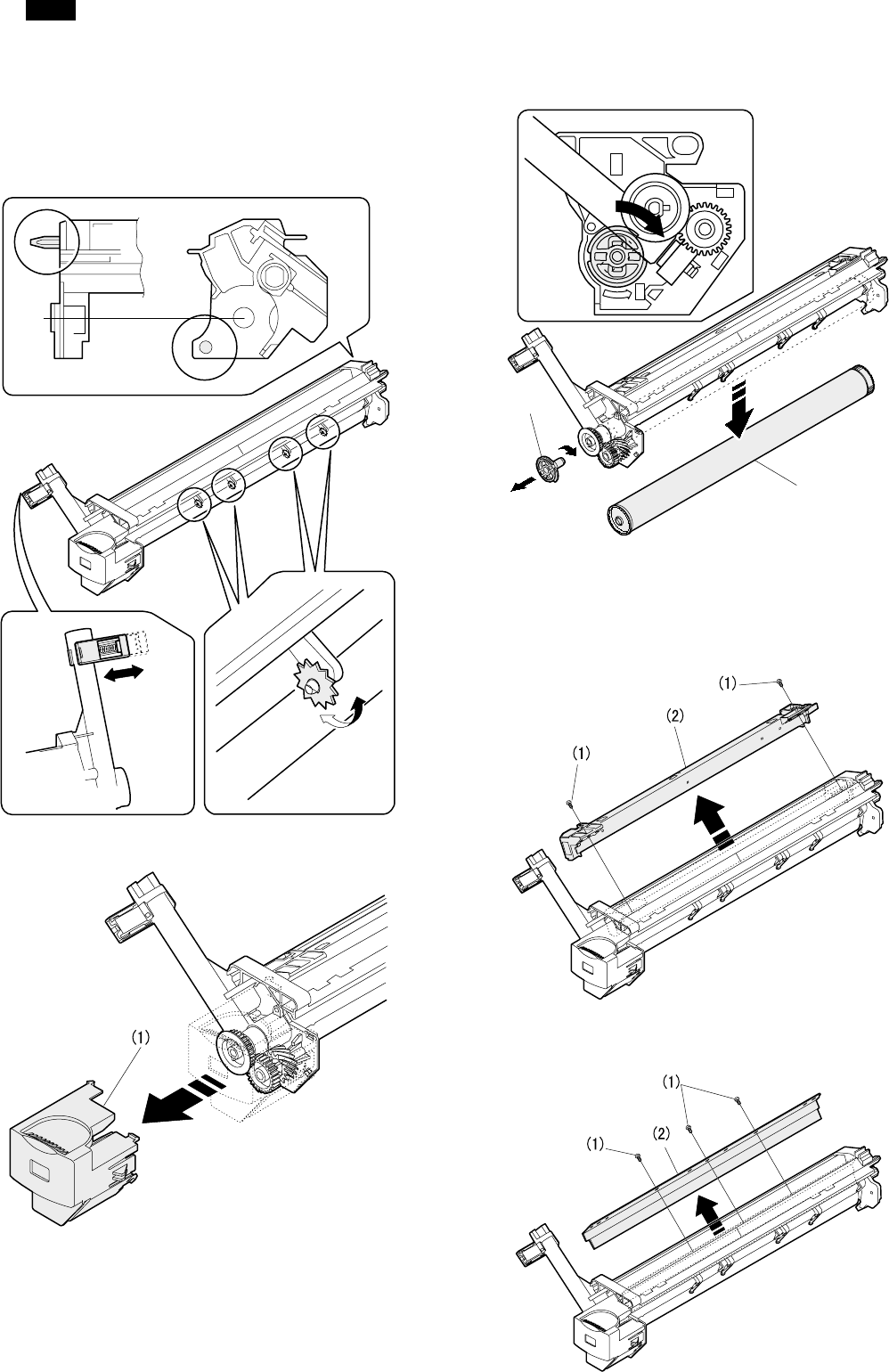 (1)

(1)
(2)
(1)

(1)
(1)
(2)