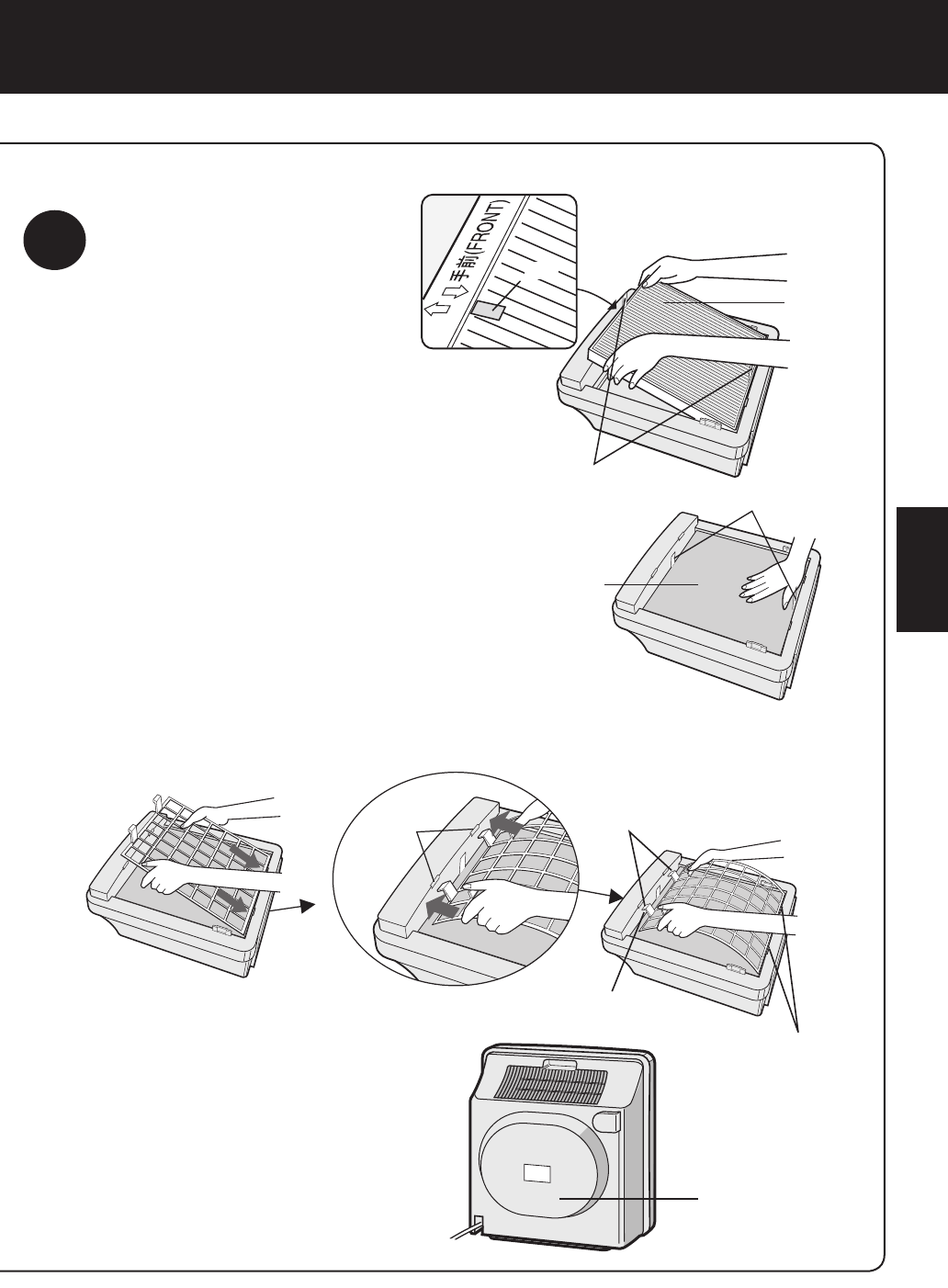 手前(FRONT)