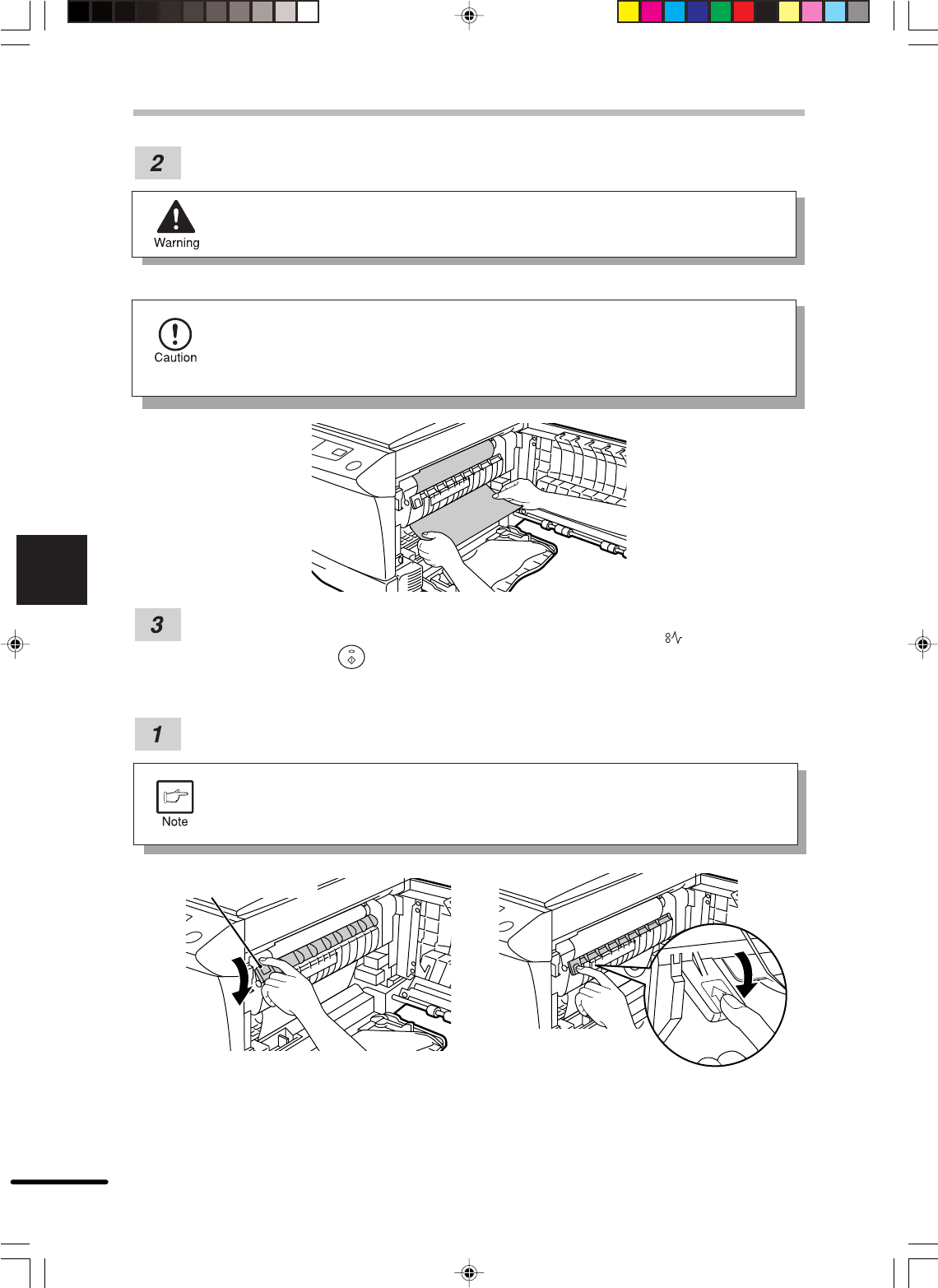 2

Warning

Caution

3

1

Note