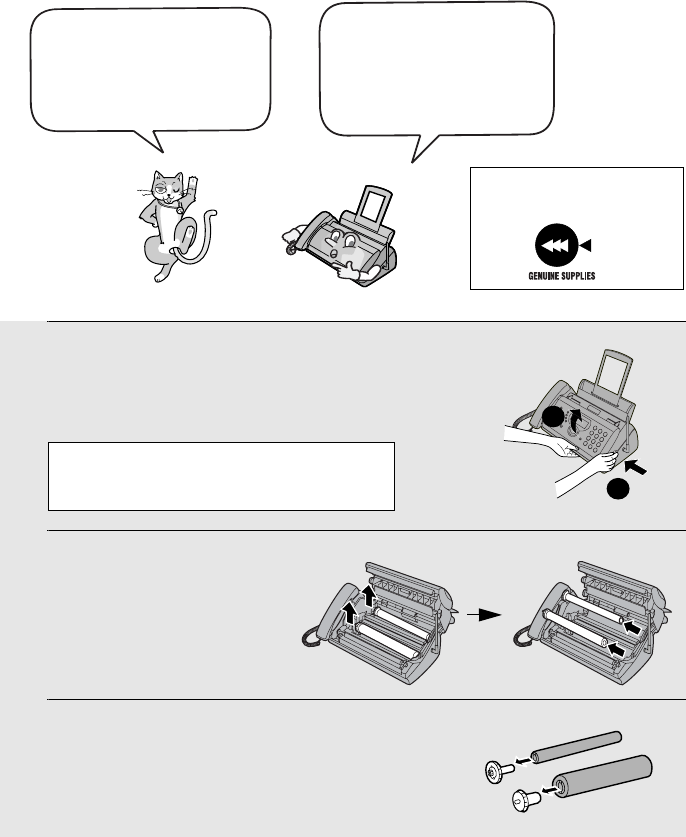 GENUINE SUPPLIES