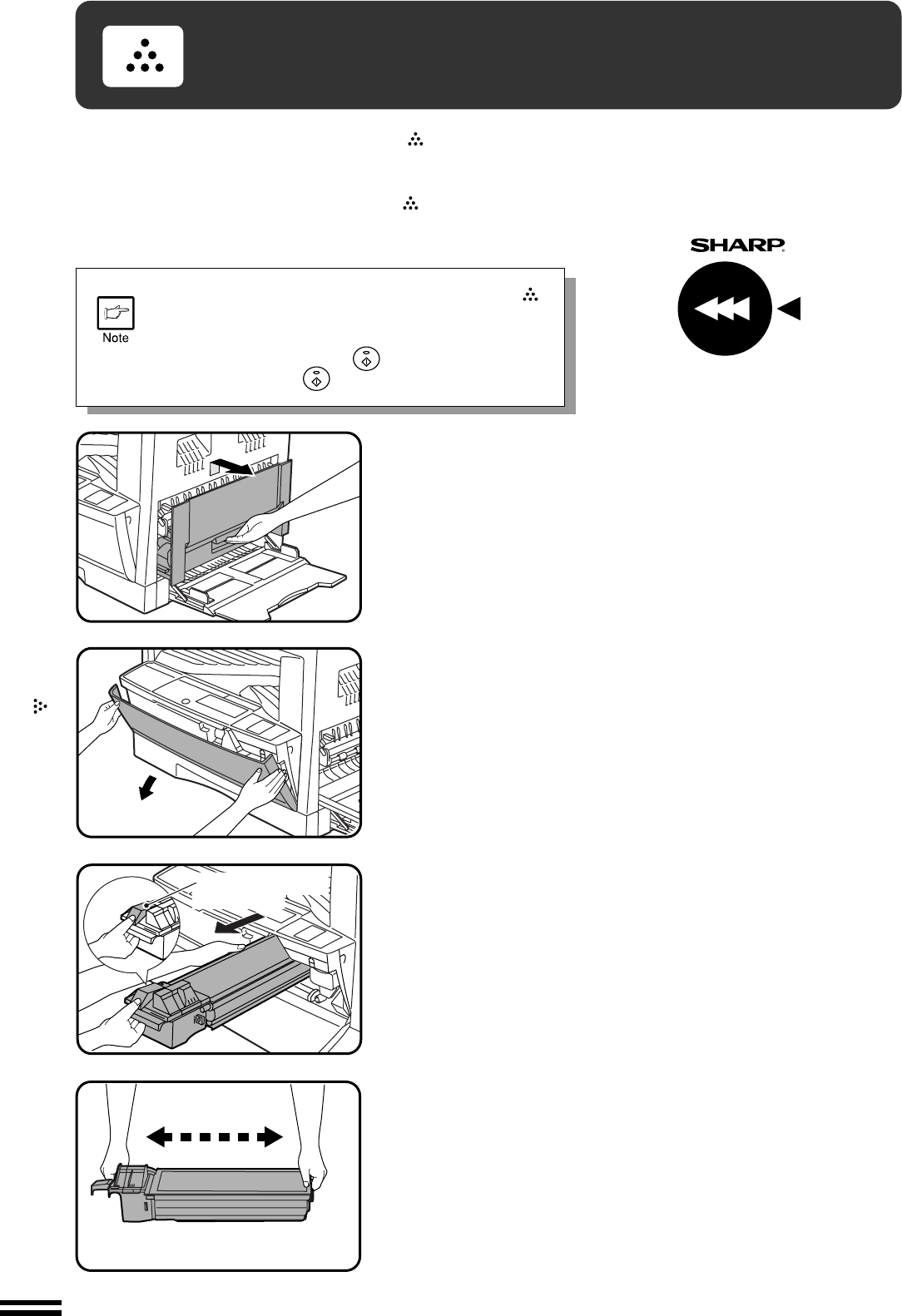 SHARP

Note