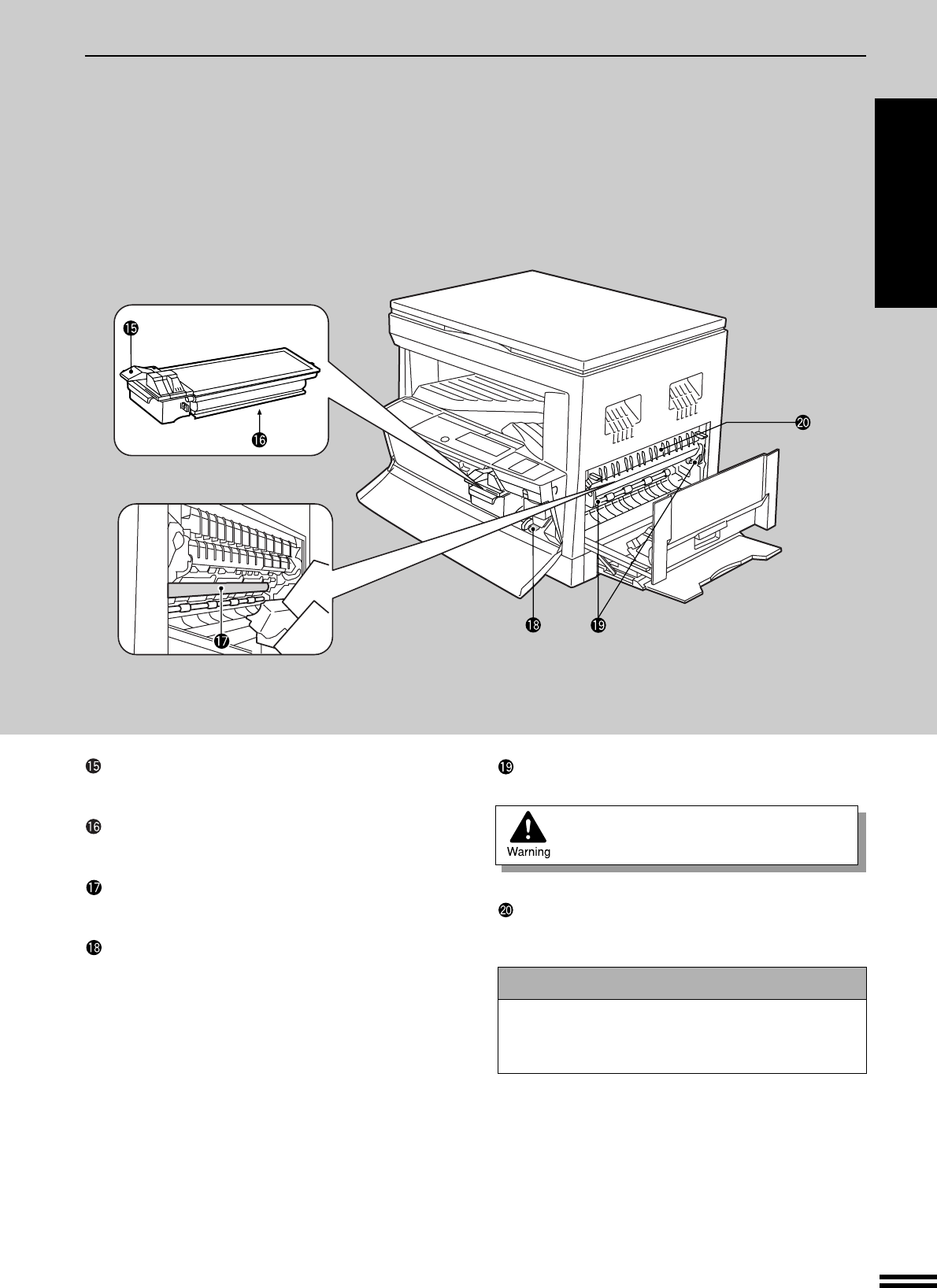 ⓯

⓰

⓱

⓲

⓳

⓴

⓯

⓰

⓱

⓲

⓳

Warning

⓴