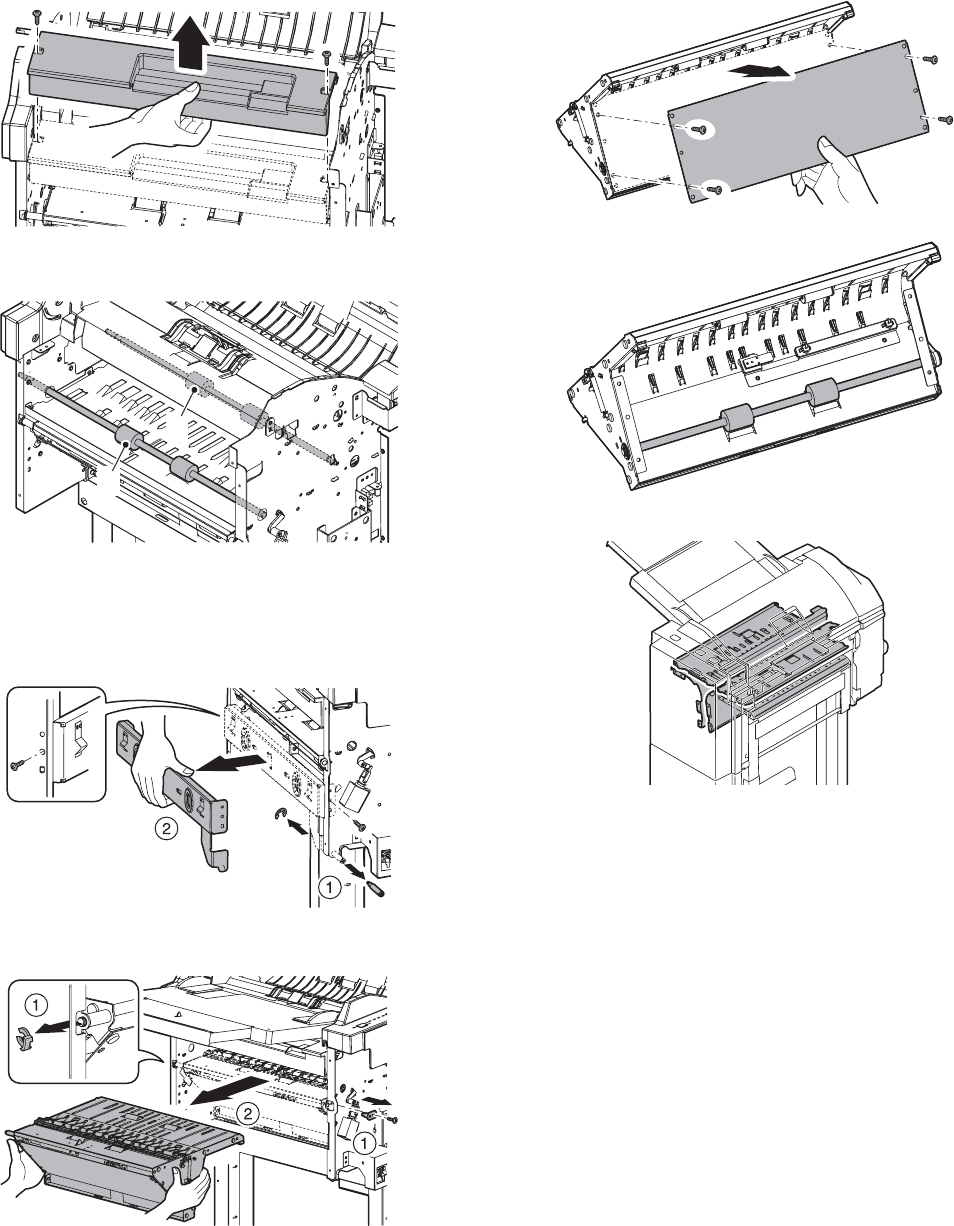 ②
①
①
②
①