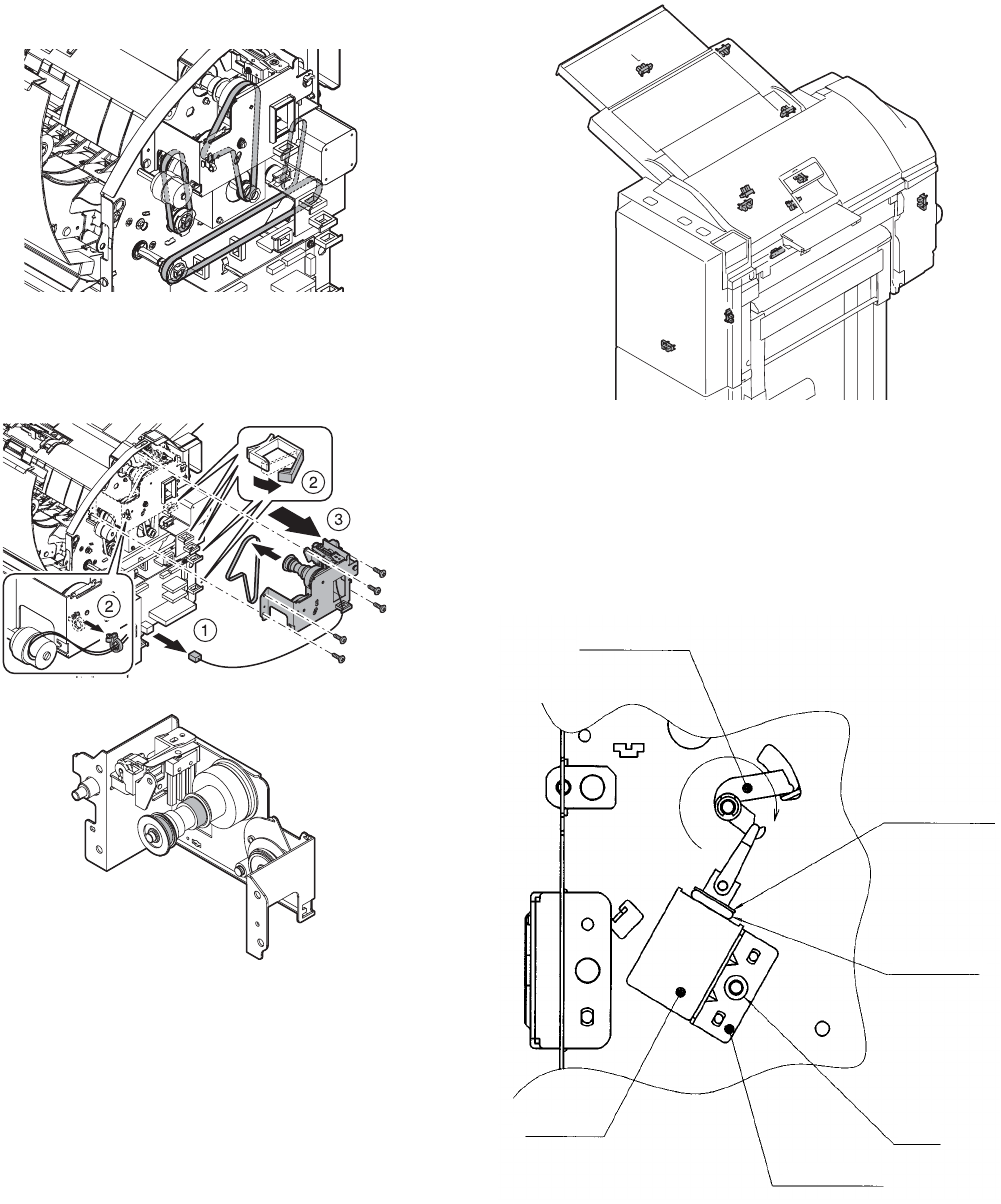 ②
③
②
①