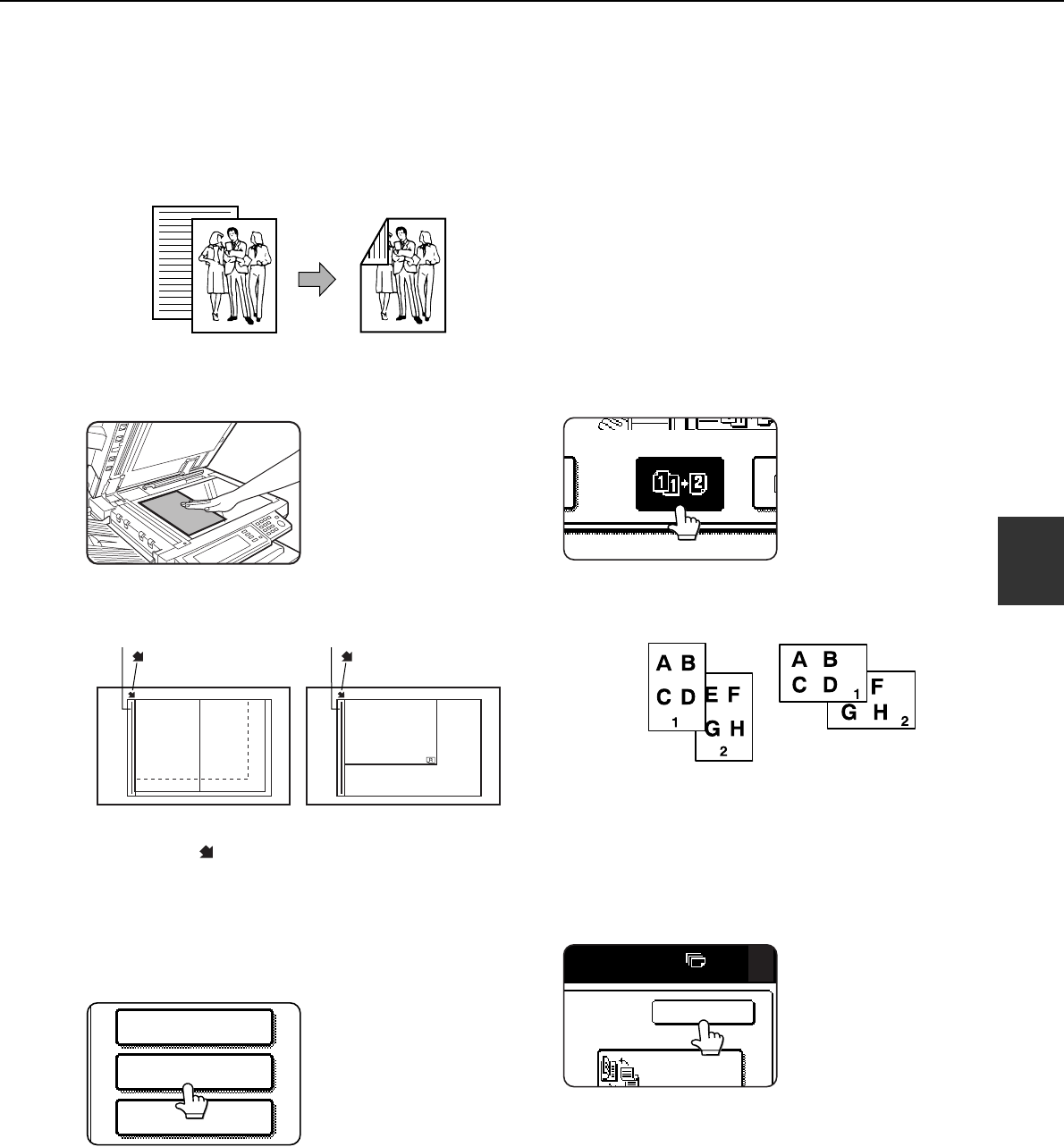 A B
C D
1
E F
G H
2

A B
C D
1
F
G H
2