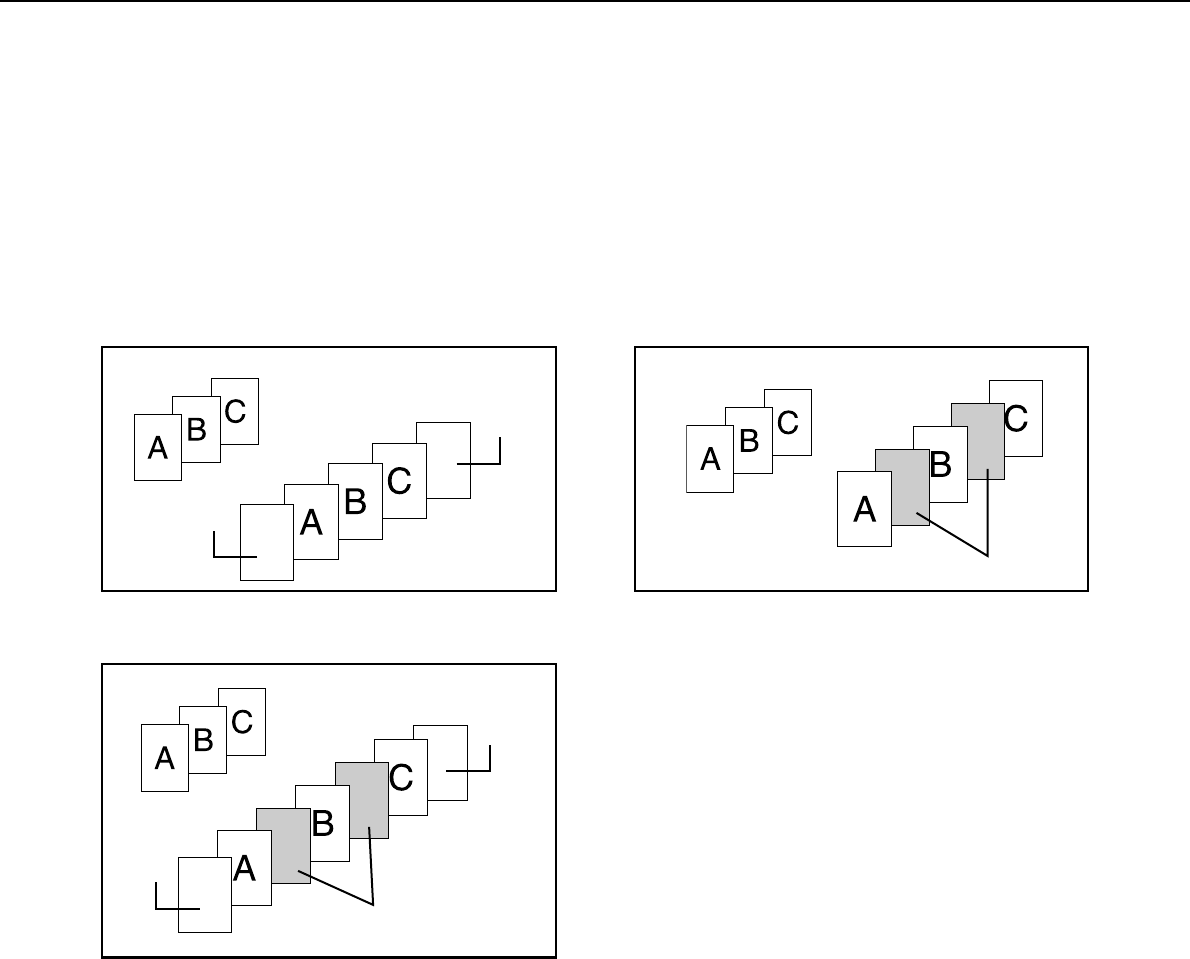 A B C

A B C

A B C

A B C

A B C

A B C