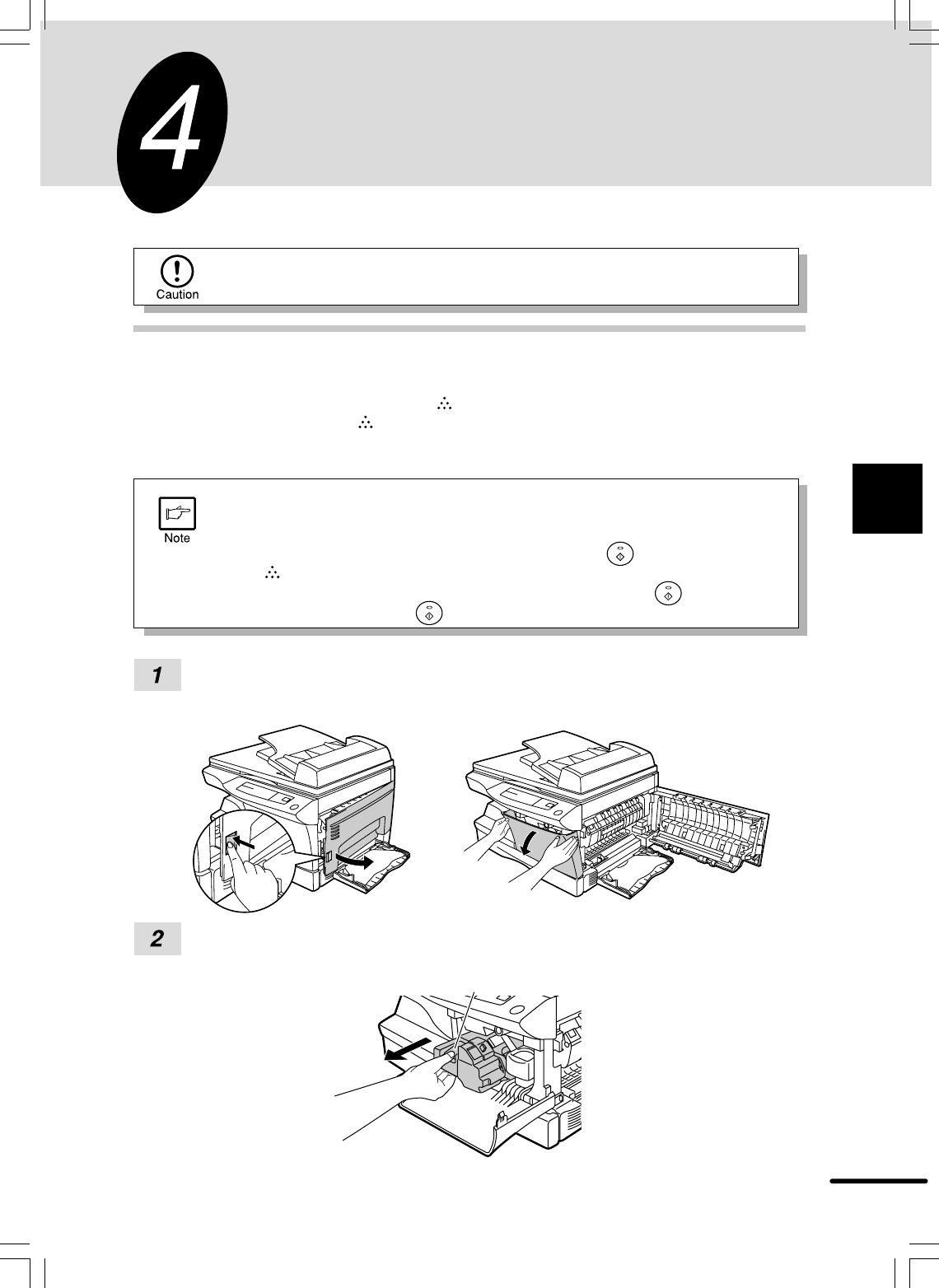 4

Caution

Note

1

2