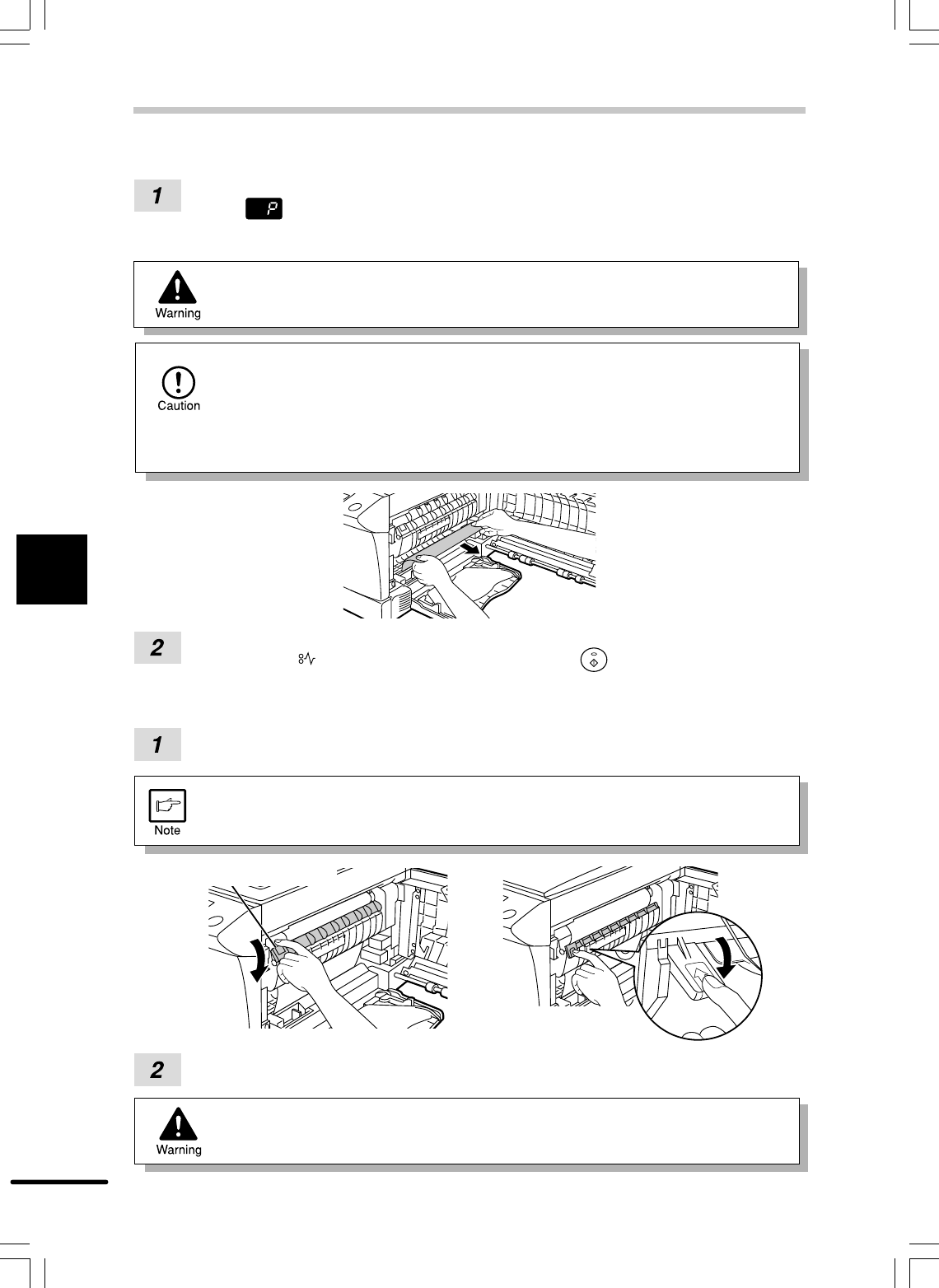 1

P

Warning

Caution

2

1

Note

2

Warning