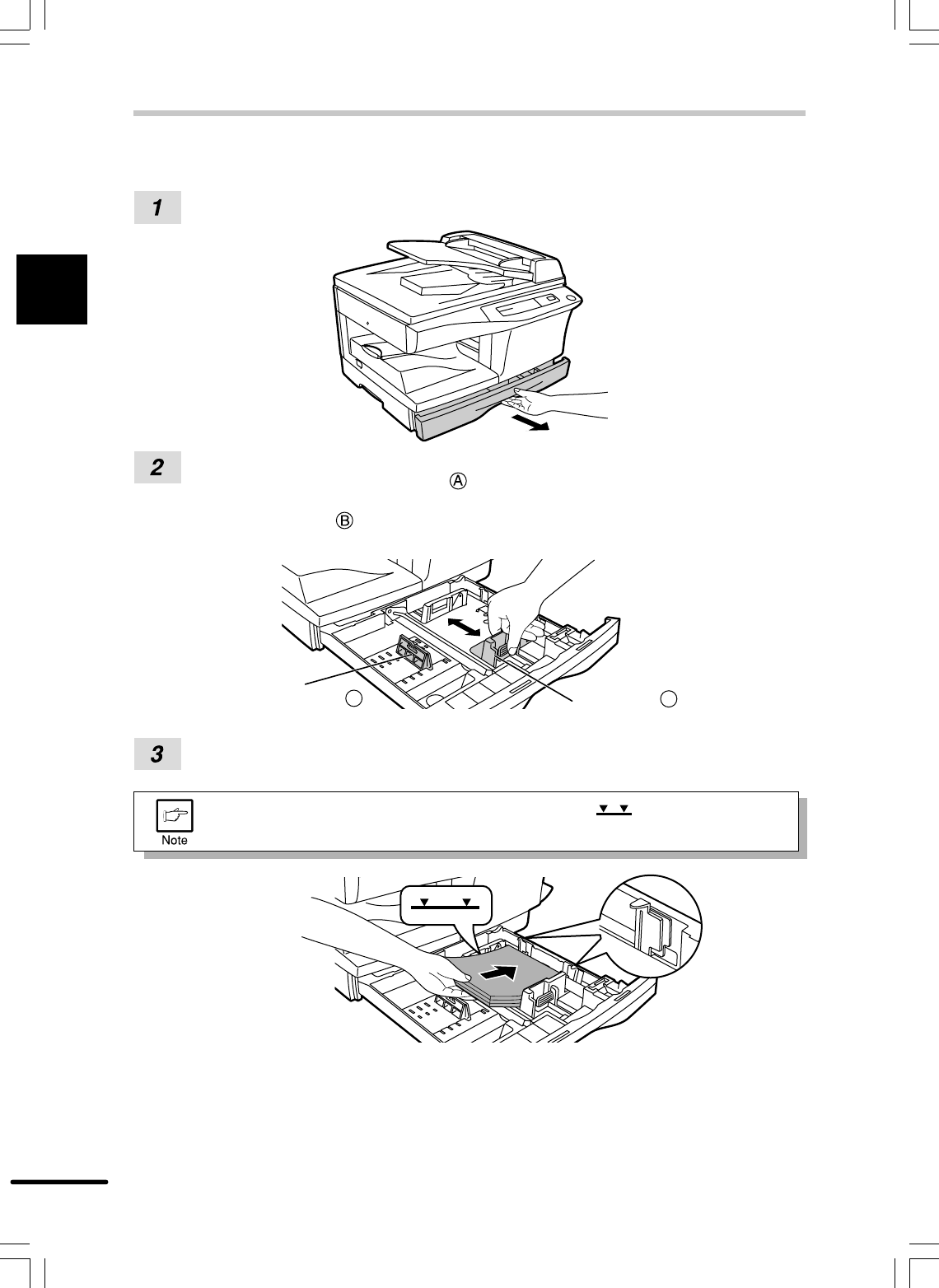 1

2

Ⓐ

Ⓑ

3

Note