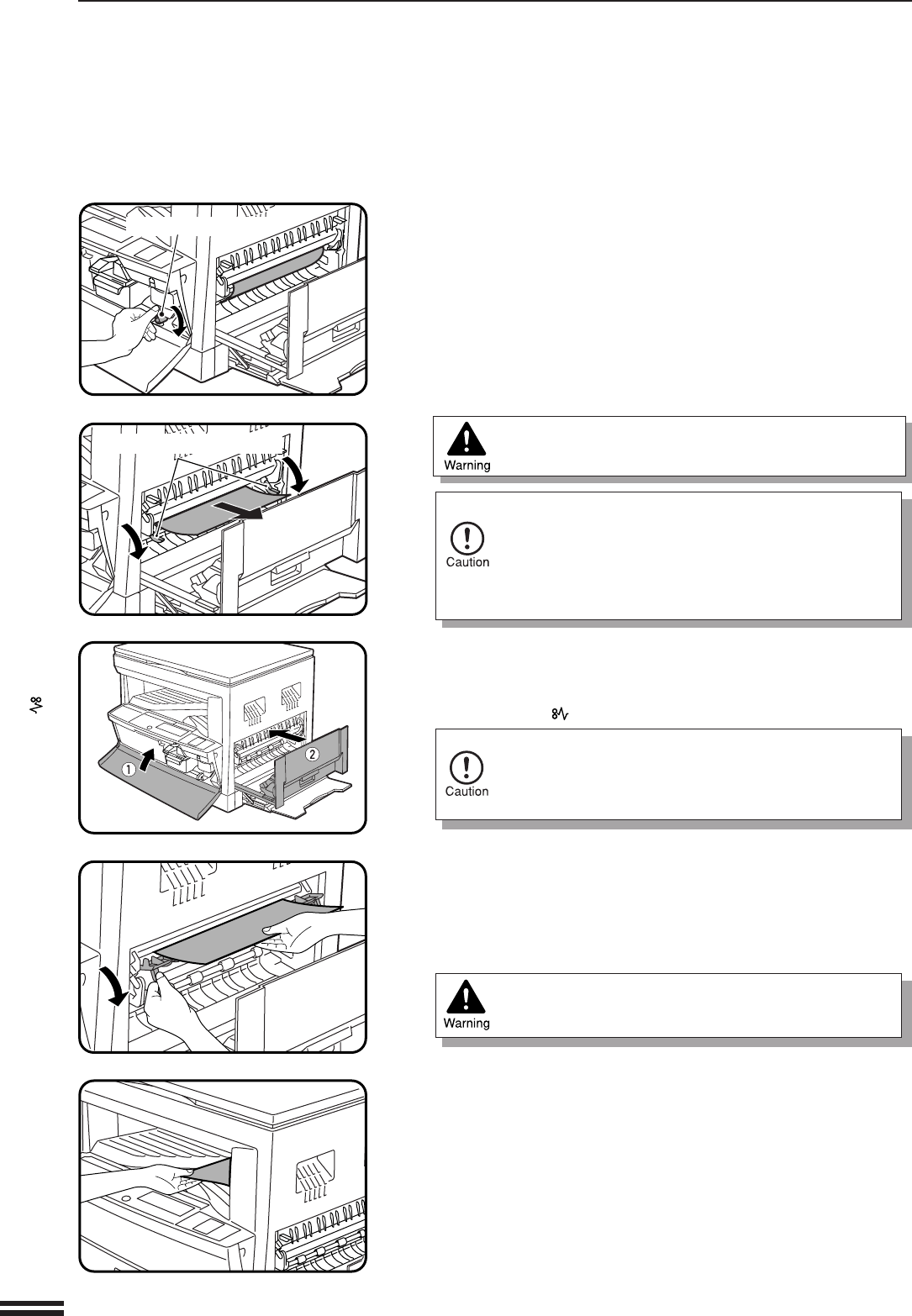 Warning

Caution

①

②

Caution

Warning