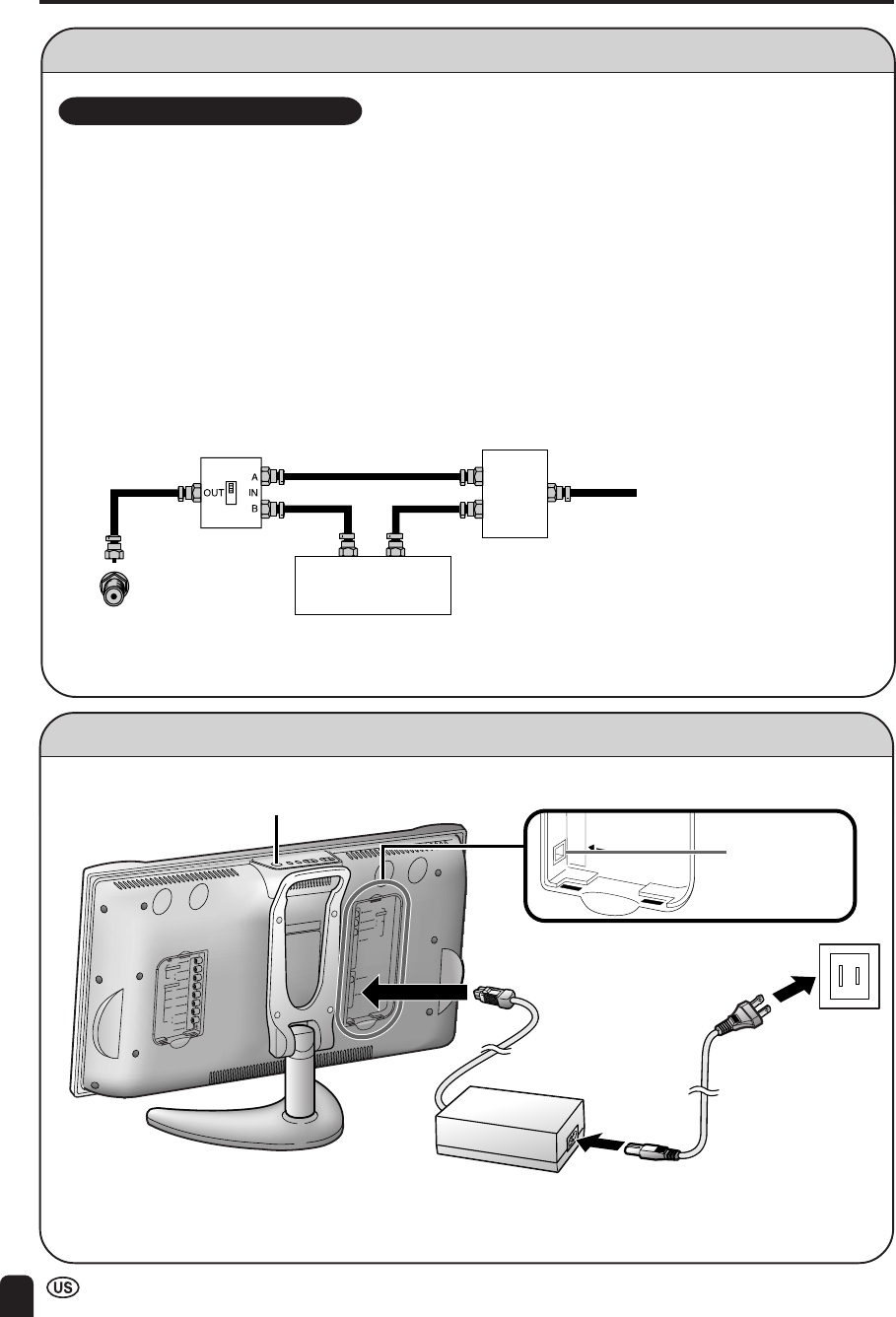 OUT
A
IN
B

US